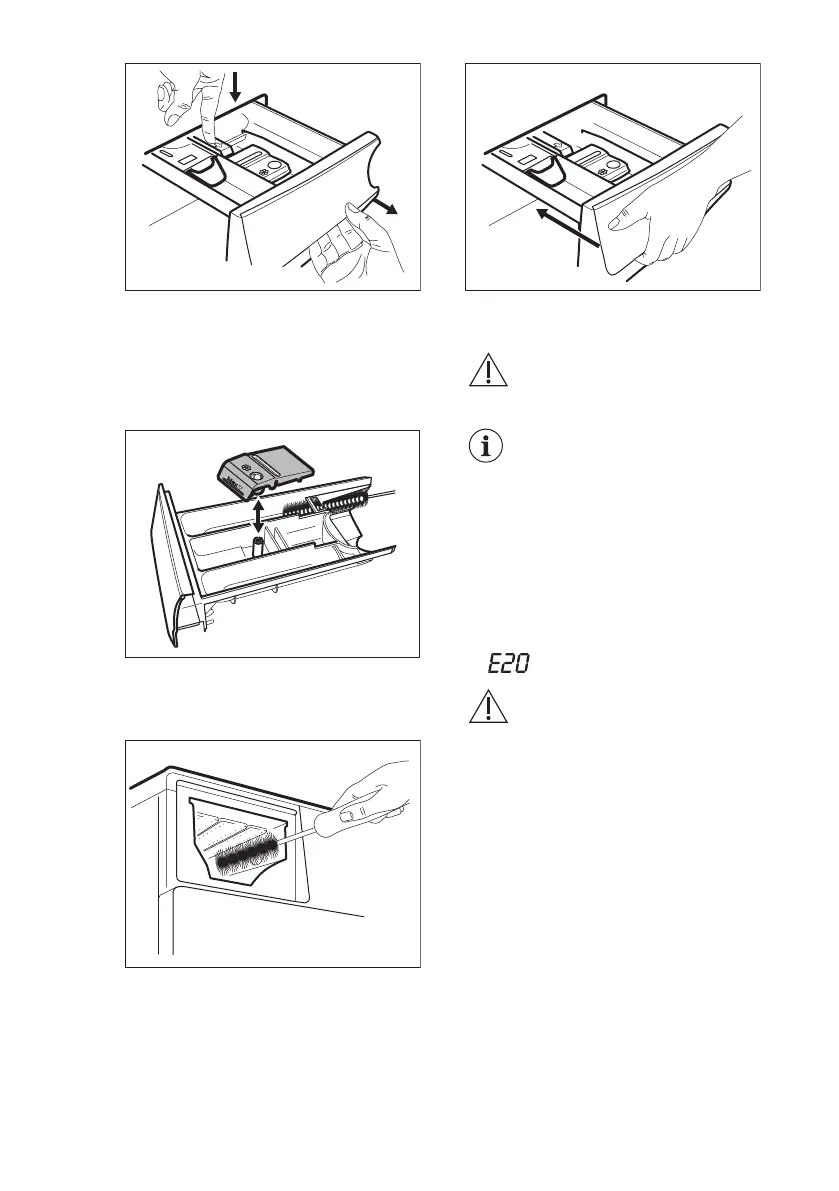 E20