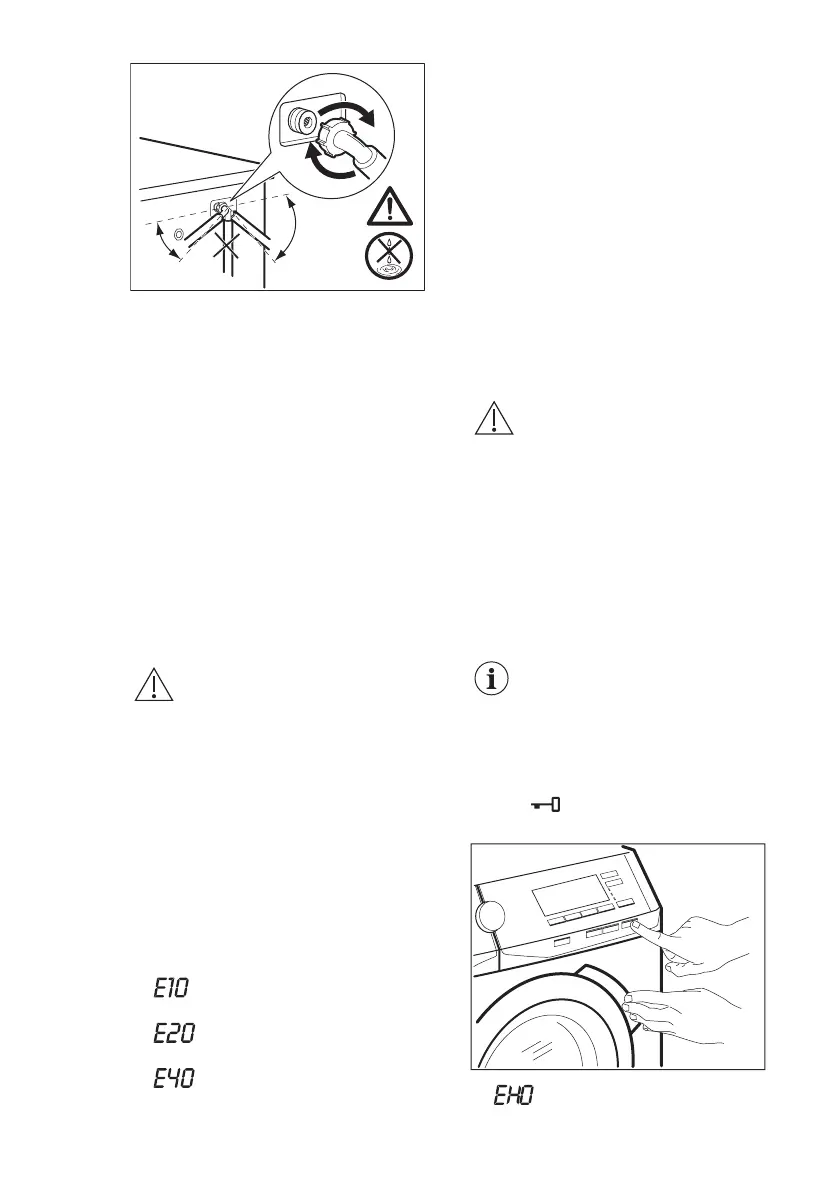 E10

E20

E40

EH0