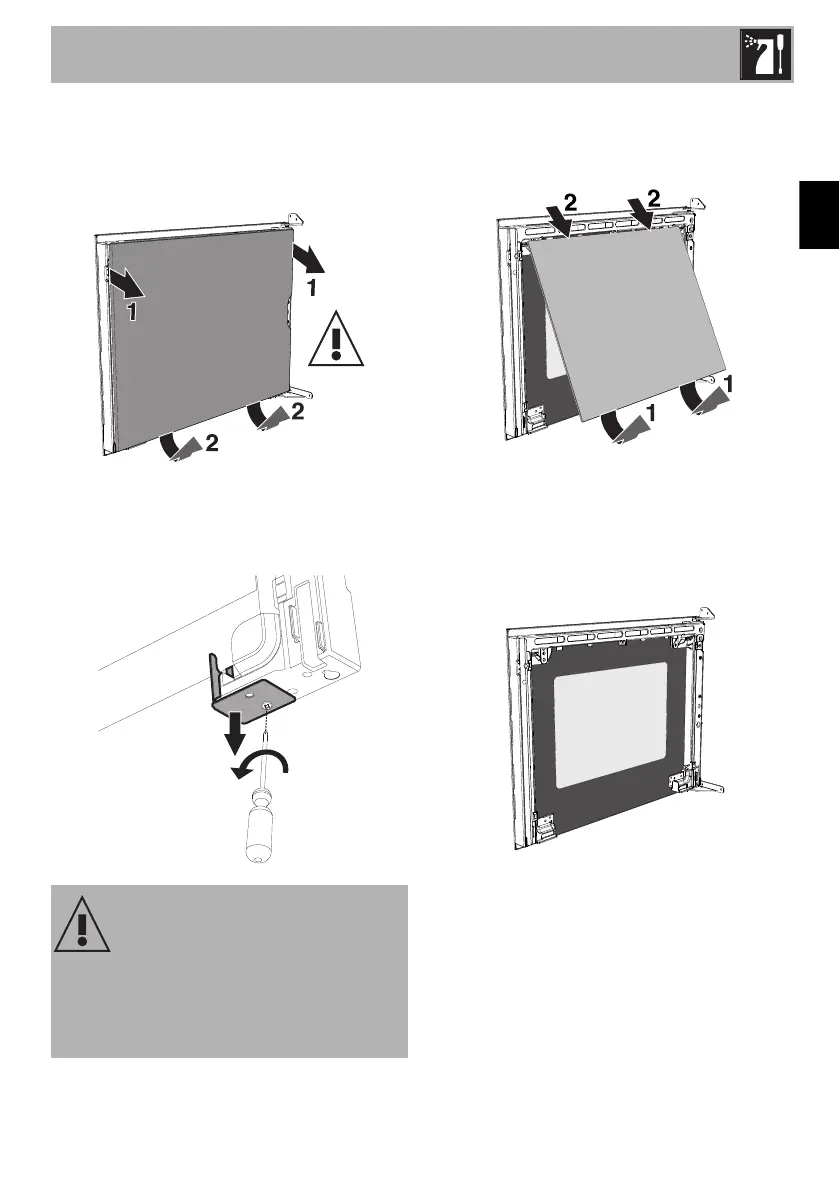 1

1

2

2

2

2

1

1