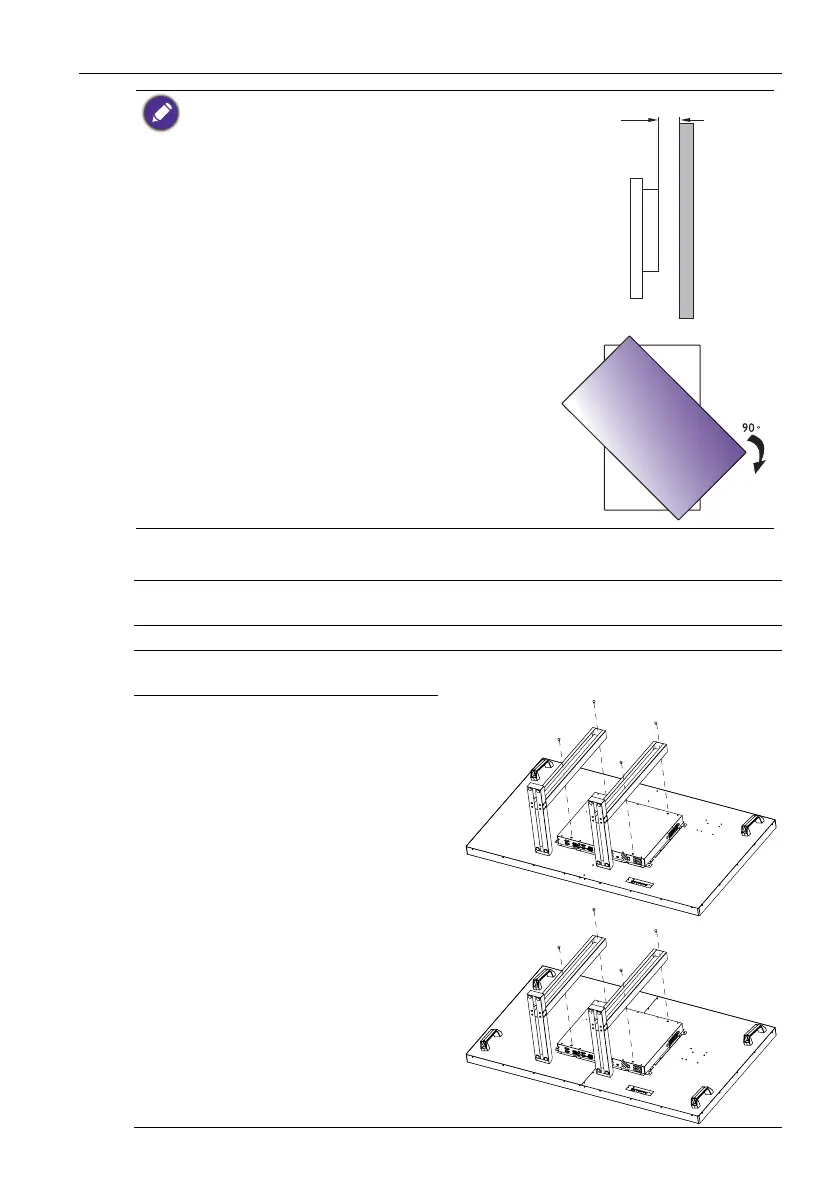 90°