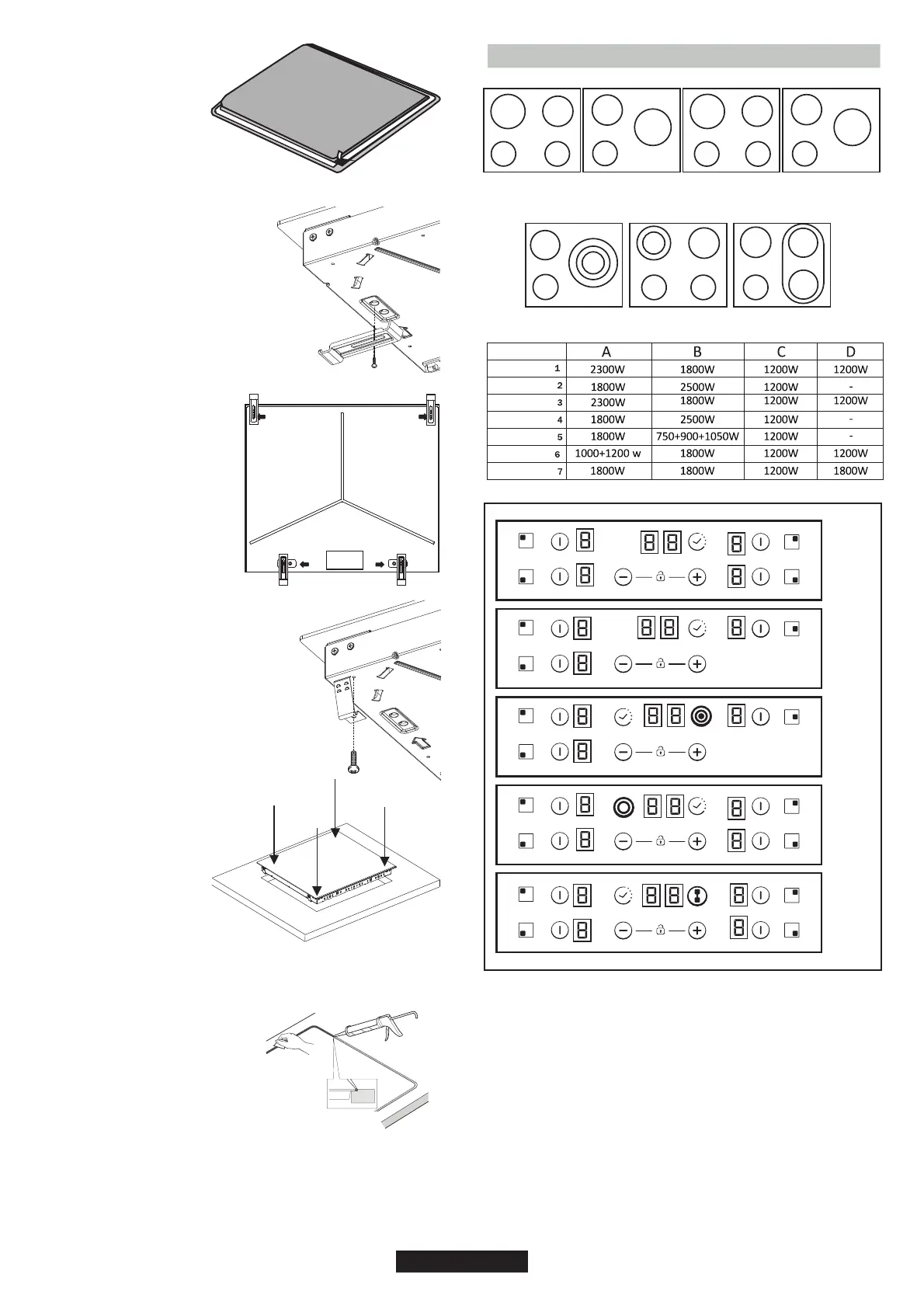 | | A | B | C | D |
|---|---|---|---|---|
| 1 | 2300W | 1800W | 1200W | 1200W |
| 2 | 1800W | 2500W | 1200W | - |
| 3 | 2300W | 1800W | 1200W | 1200W |
| 4 | 1800W | 2500W | 1200W | - |
| 5 | 1800W | 750+900+1050W | 1200W | - |
| 6 | 1000+1200 w | 1800W | 1200W | 1200W |
| 7 | 1800W | 1800W | 1200W | 1800W |