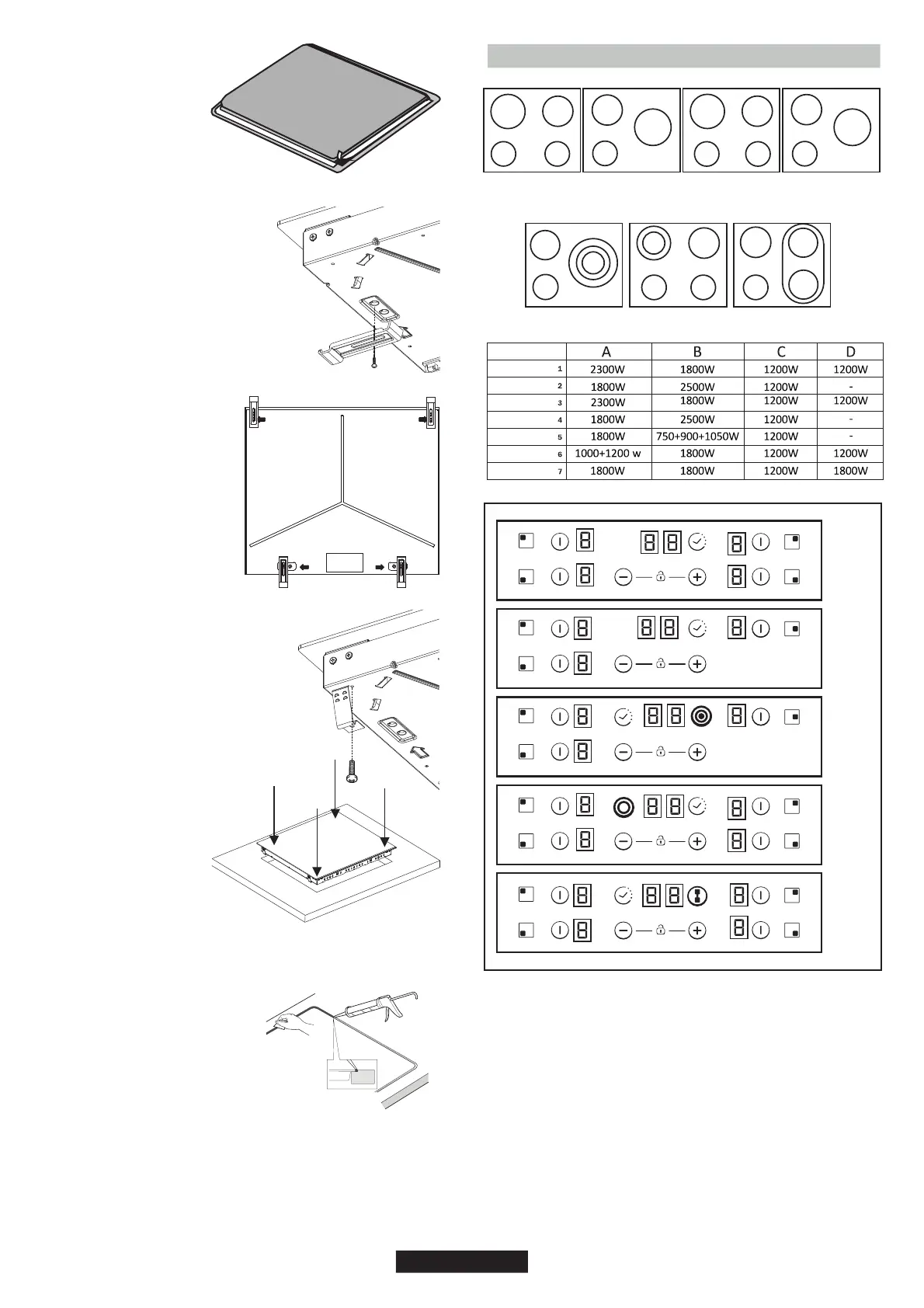 | | A | B | C | D |
|---|---|---|---|---|
| 1 | 2300W | 1800W | 1200W | 1200W |
| 2 | 1800W | 2500W | 1200W | - |
| 3 | 2300W | 1800W | 1200W | 1200W |
| 4 | 1800W | 2500W | 1200W | - |
| 5 | 1800W | 750+900+1050W | 1200W | - |
| 6 | 1000+1200 w | 1800W | 1200W | 1200W |
| 7 | 1800W | 1800W | 1200W | 1800W |