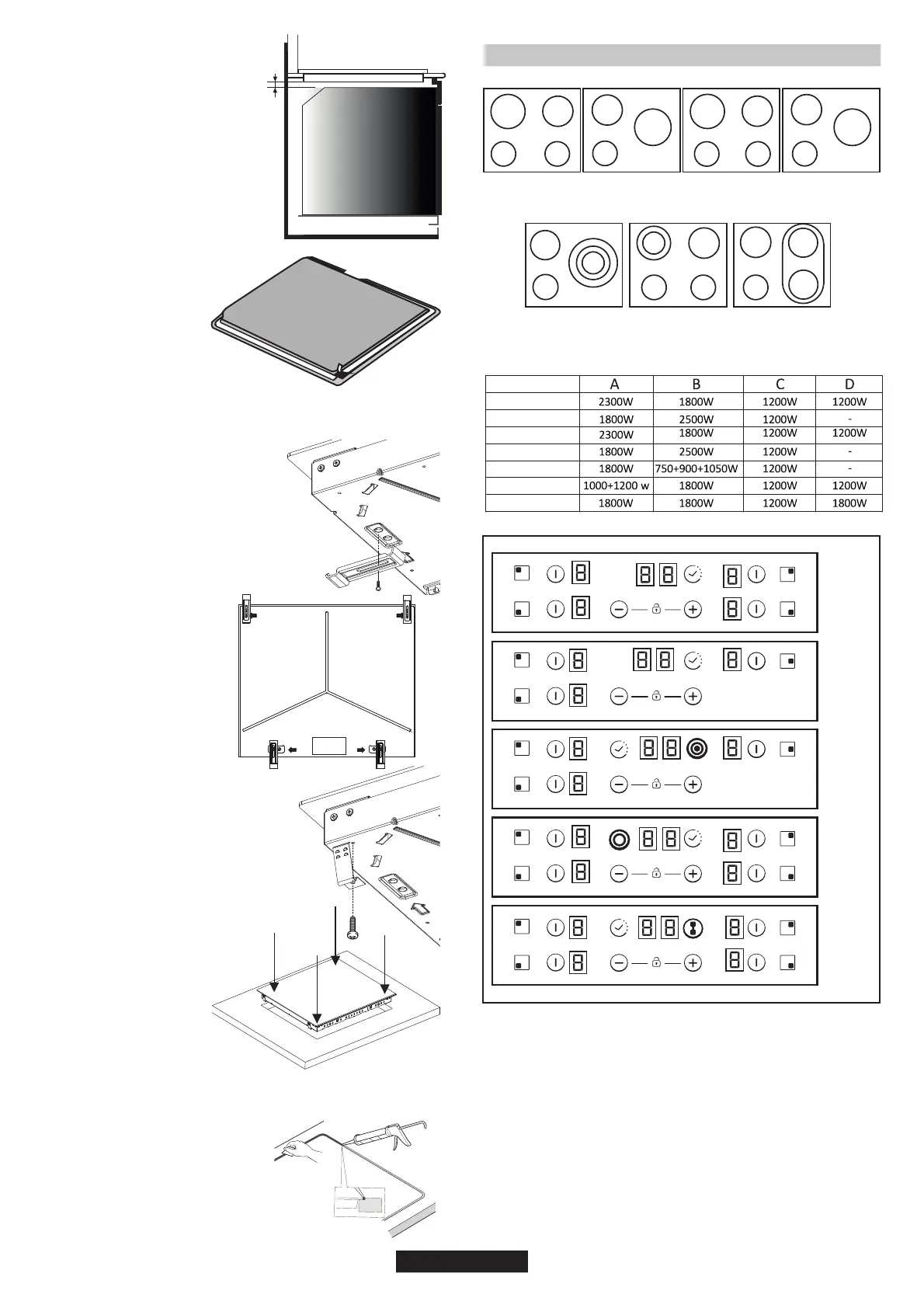 |  | A | B | C | D |
|---|---|---|---|---|
|  | 2300W | 1800W | 1200W | 1200W |
|  | 1800W | 2500W | 1200W | - |
|  | 2300W | 1800W | 1200W | 1200W |
|  | 1800W | 2500W | 1200W | - |
|  | 1800W | 750+900+1050W | 1200W | - |
|  | 1000+1200 w | 1800W | 1200W | 1200W |
|  | 1800W | 1800W | 1200W | 1800W |