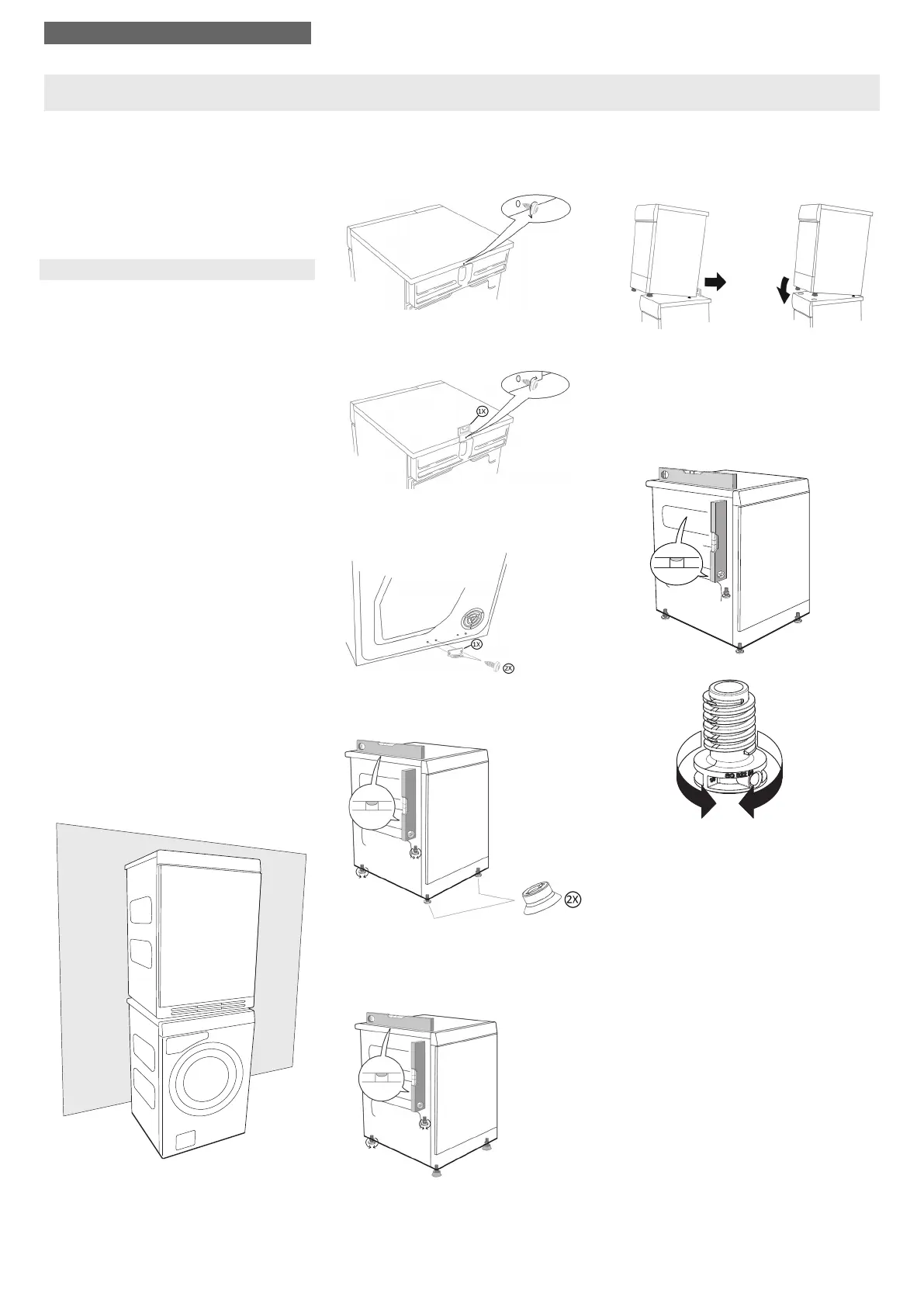 1X

1X

2X

2X