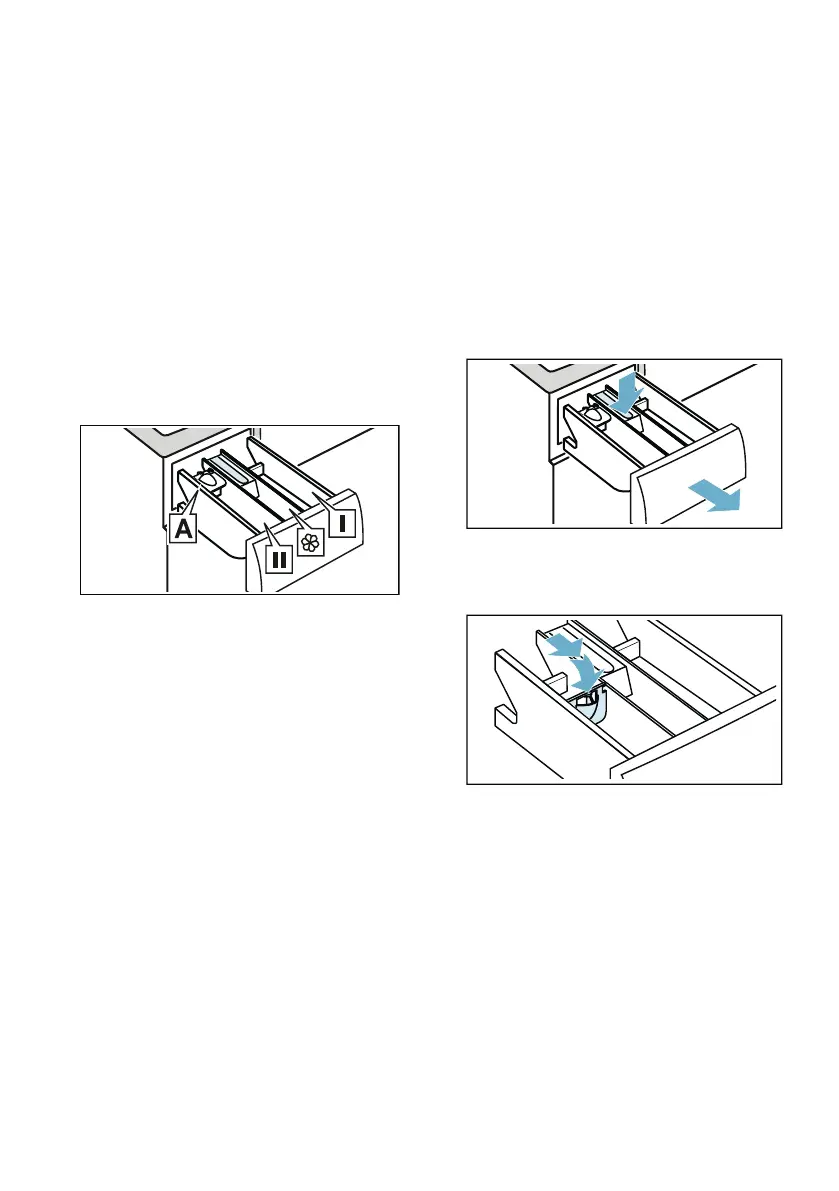 A

II

I