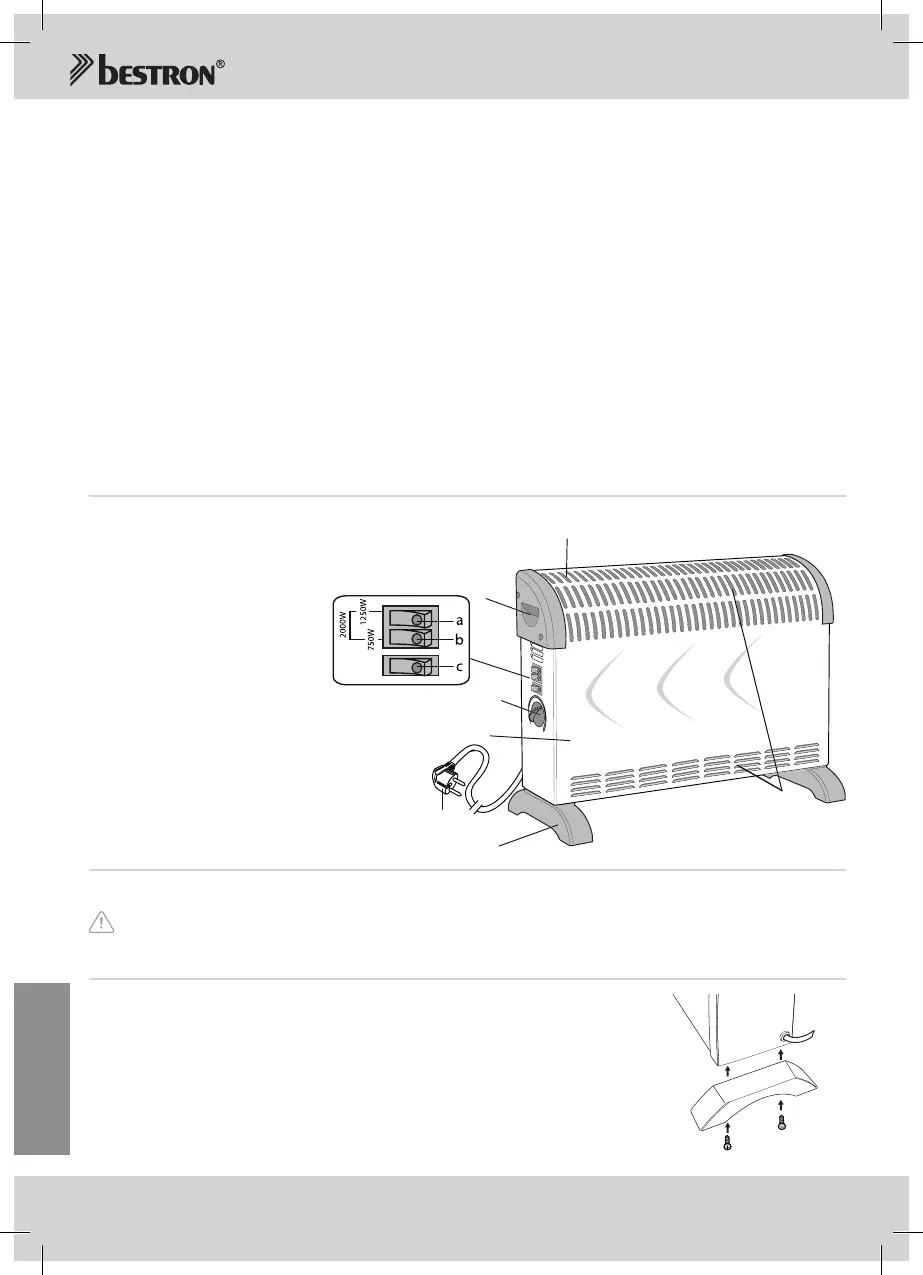 bestron®

2000W
1250W
750W
a
b
c