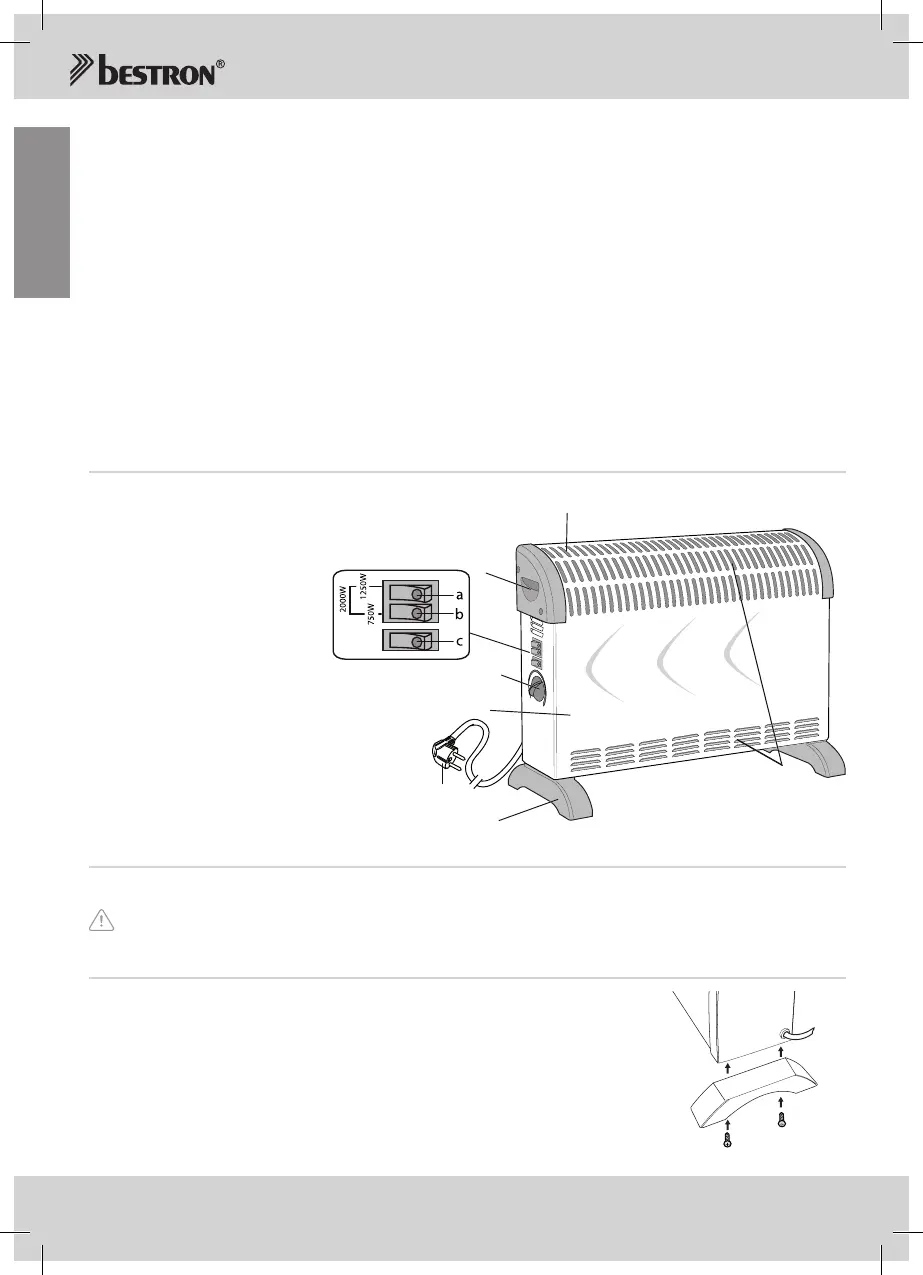 bestron®

2000W
1250W
750W
a
b
c