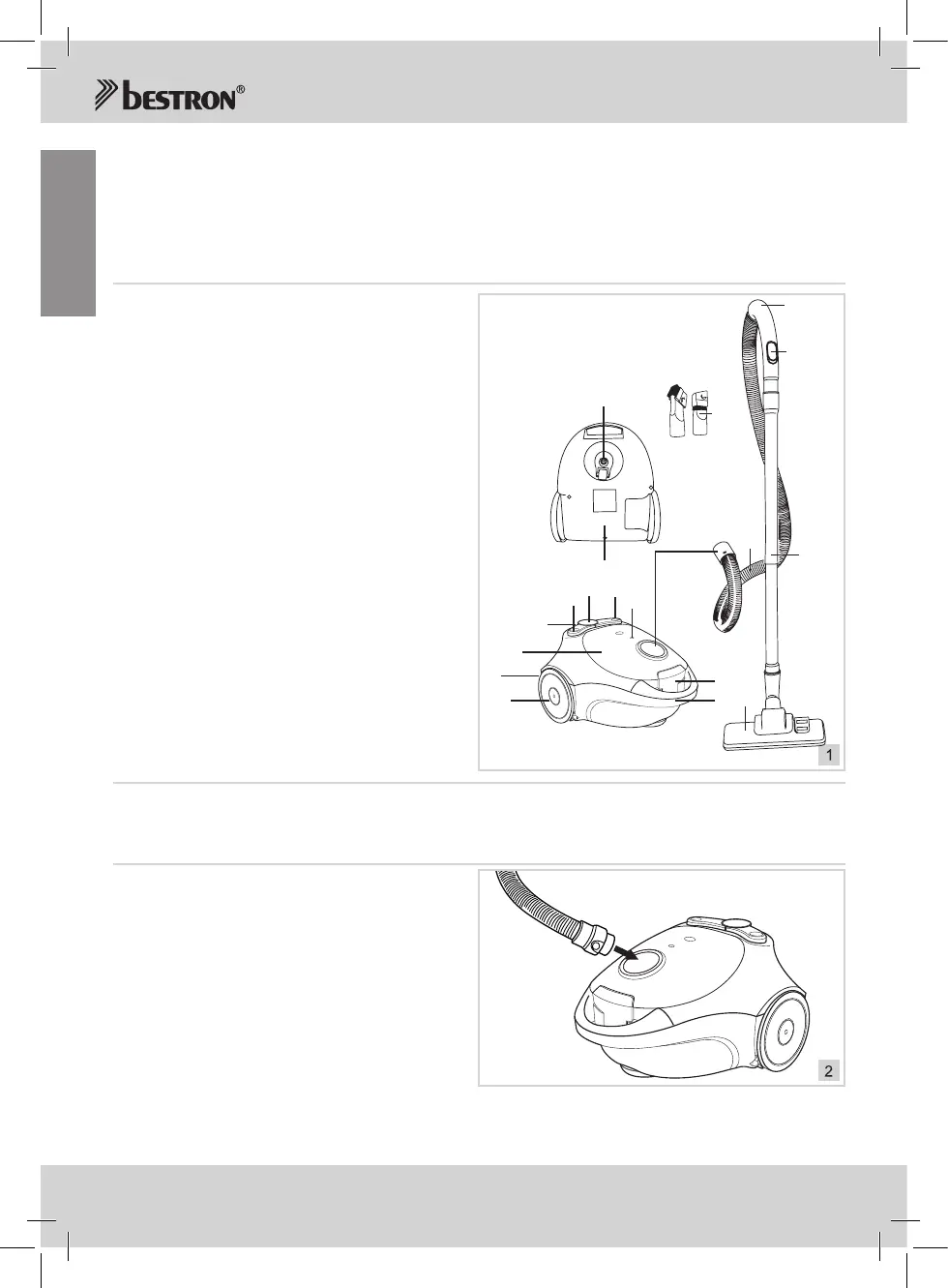 bestron®

1

2