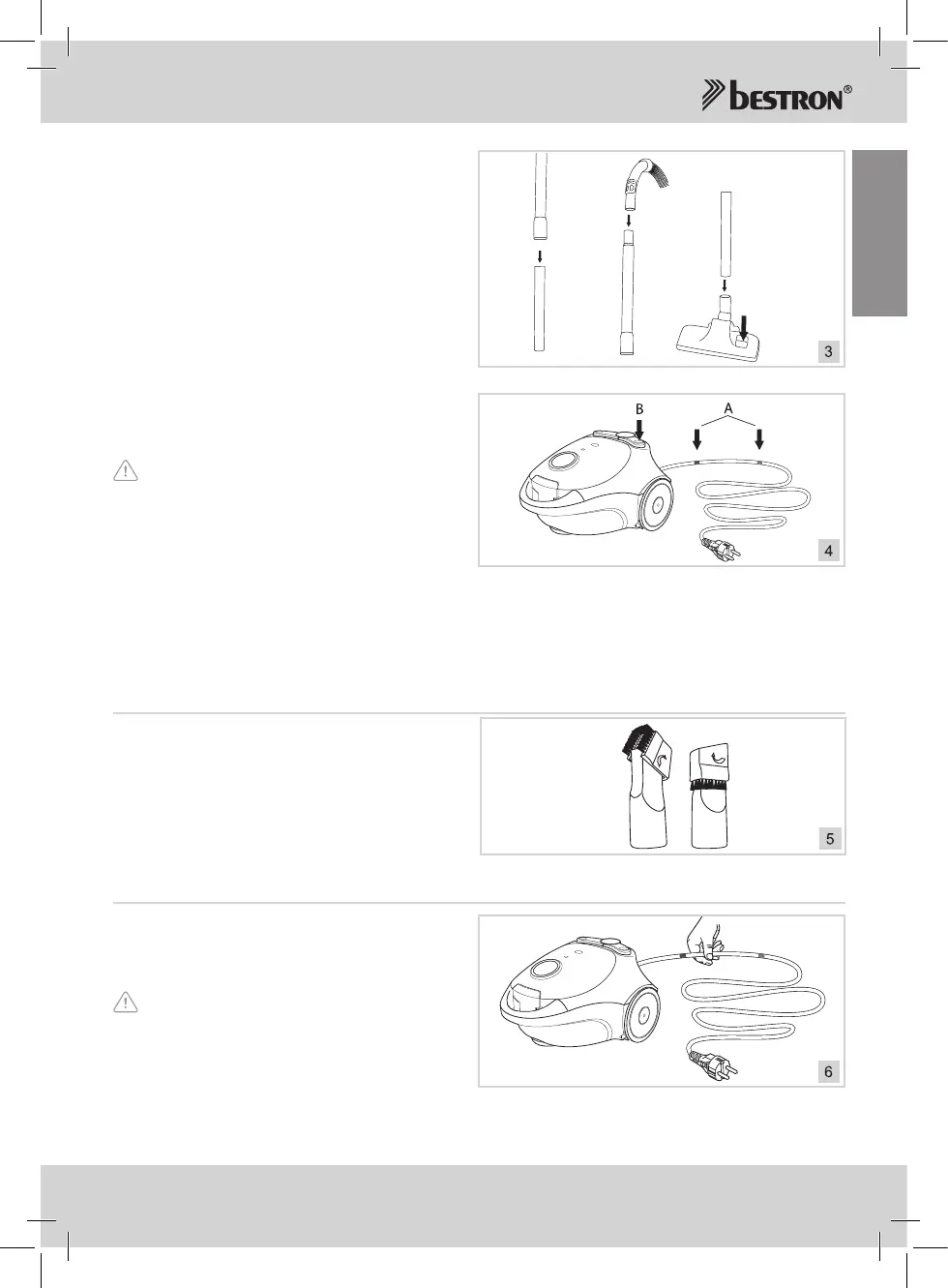 bestron®

3

B A

4

5

6