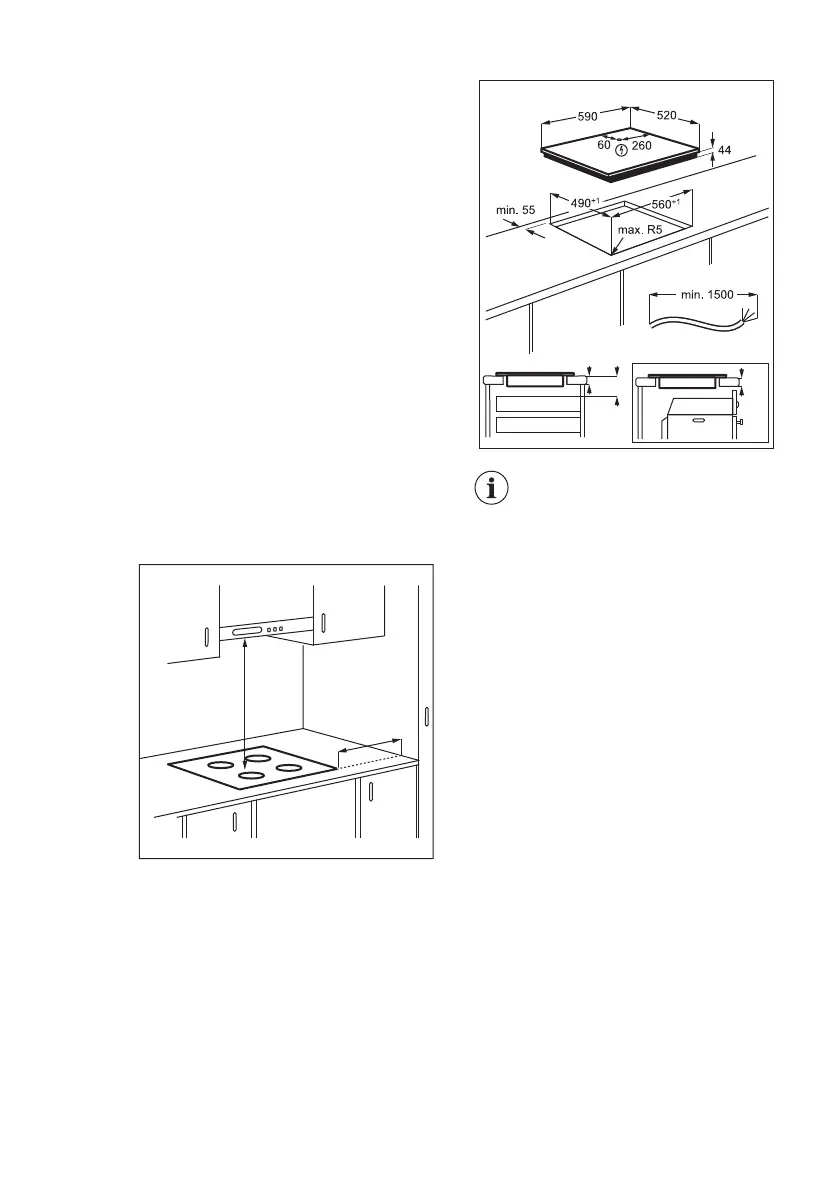 590
520
60
260
44
min. 55
$490^{+1}$
$560^{+1}$
max. R5
min. 1500