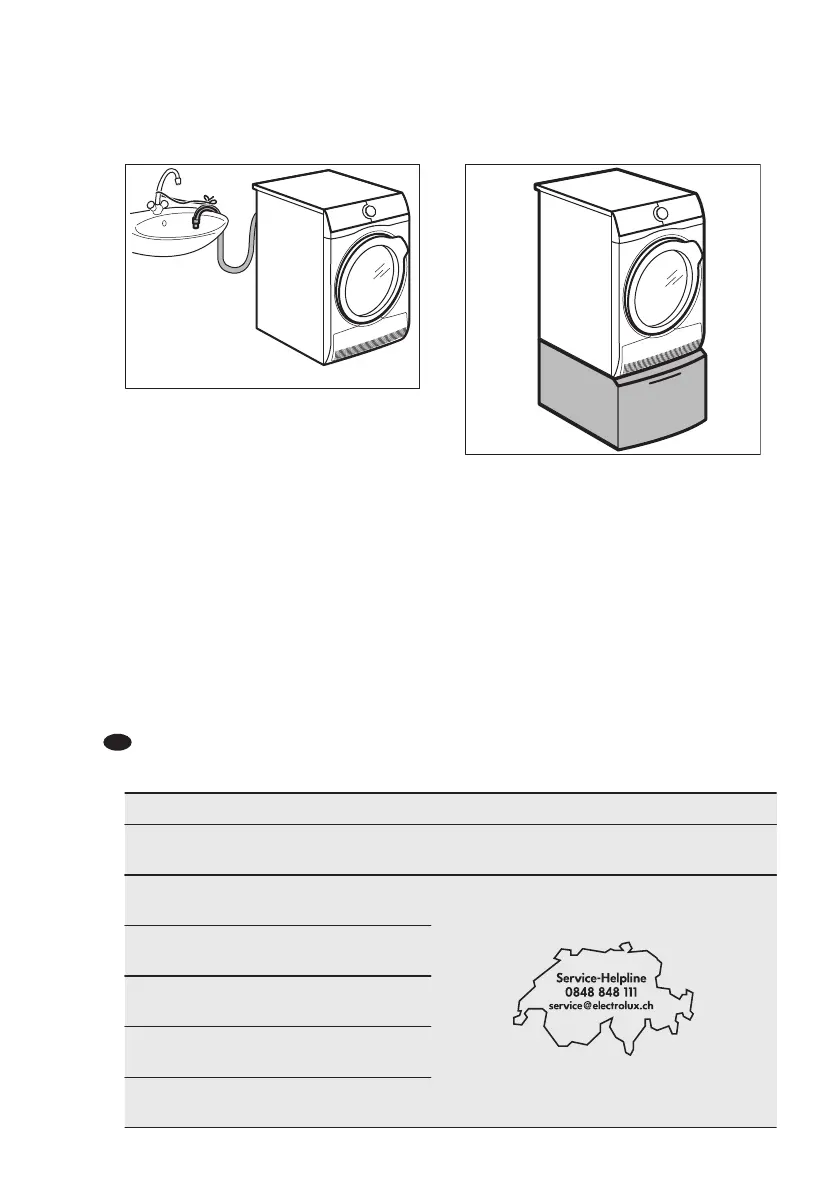 Service-Helpline
0848 848 111
service@electrolux.ch