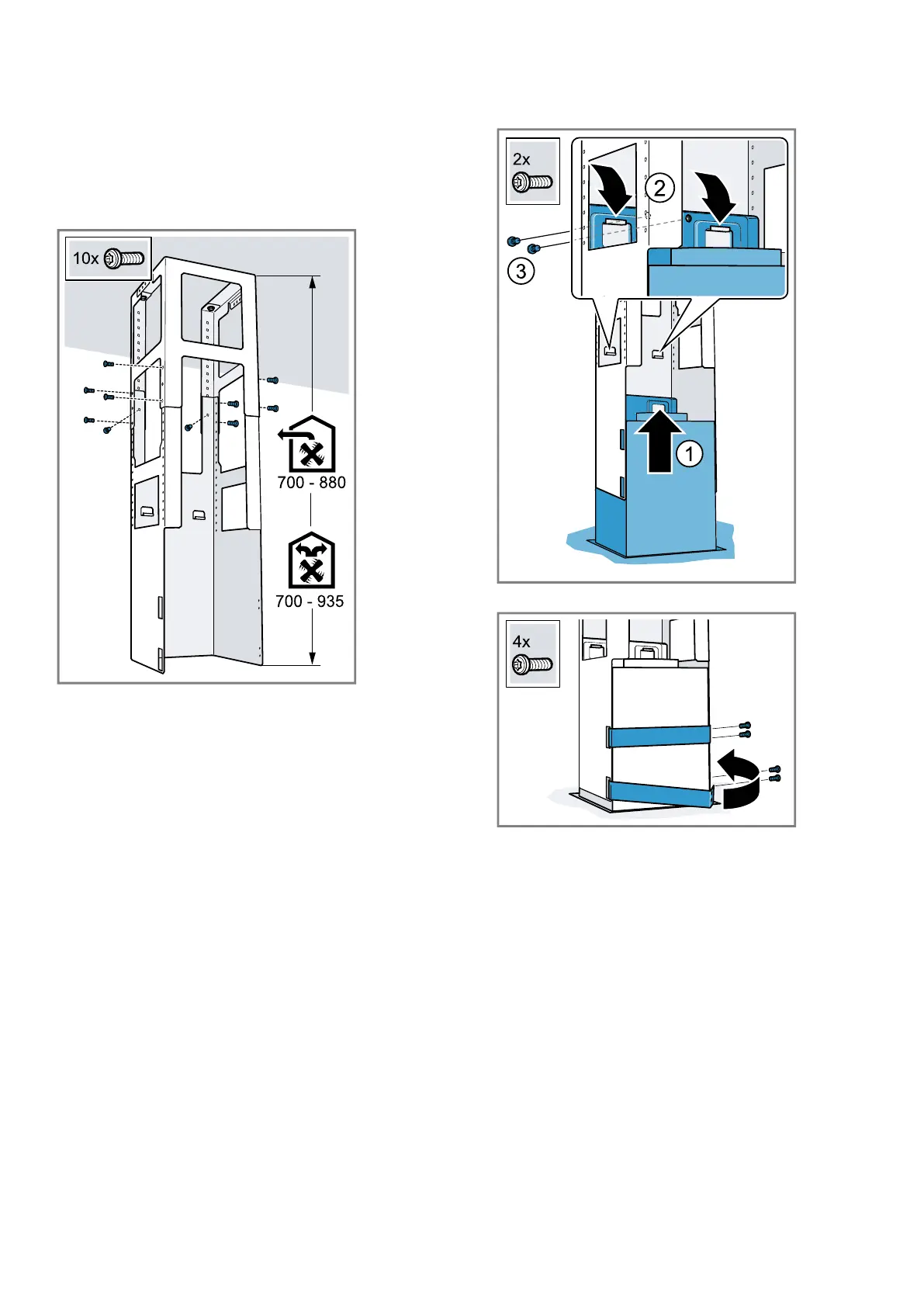 10x

700 - 880

700 - 935

2x

2

3

1

4x