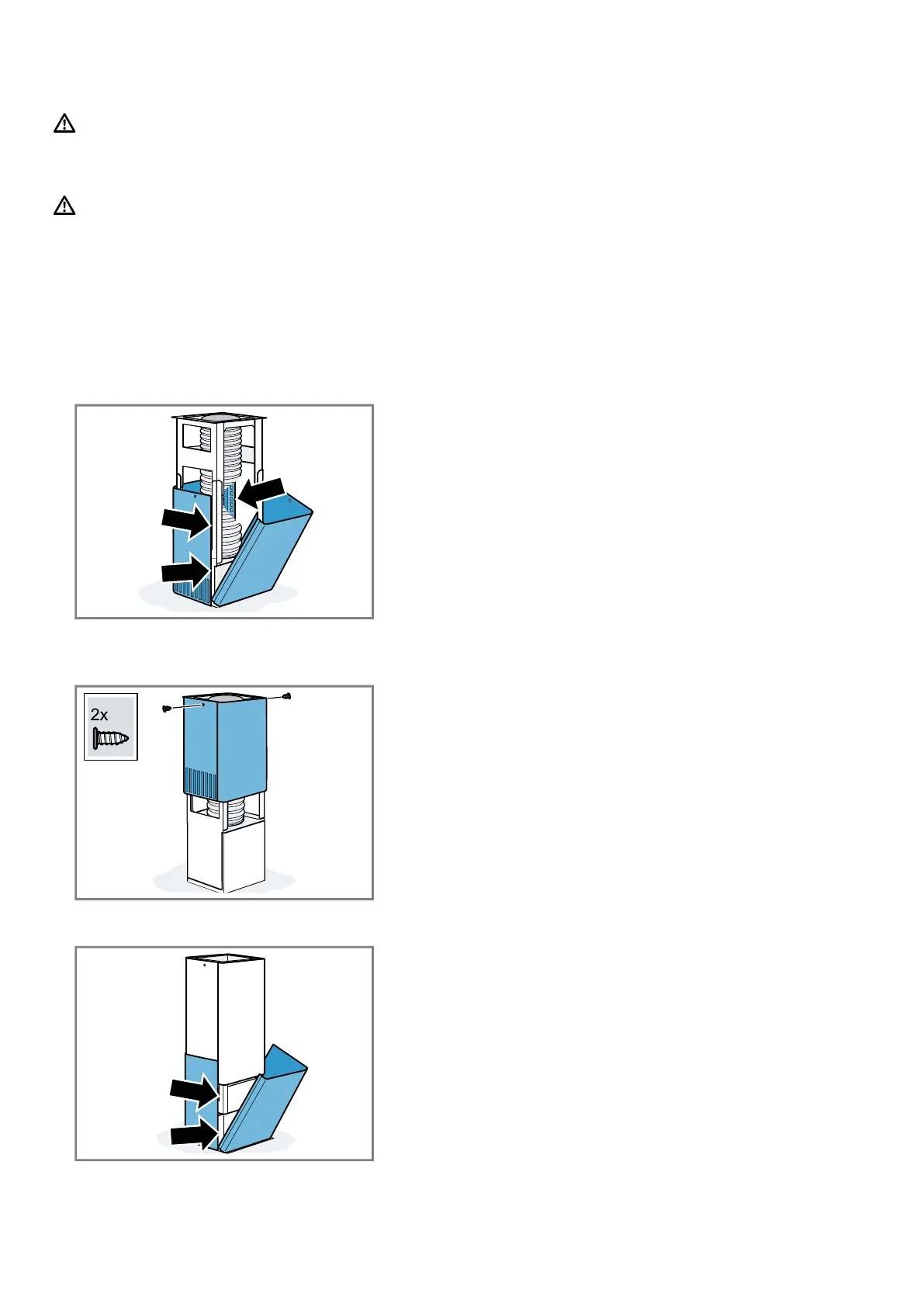 2x