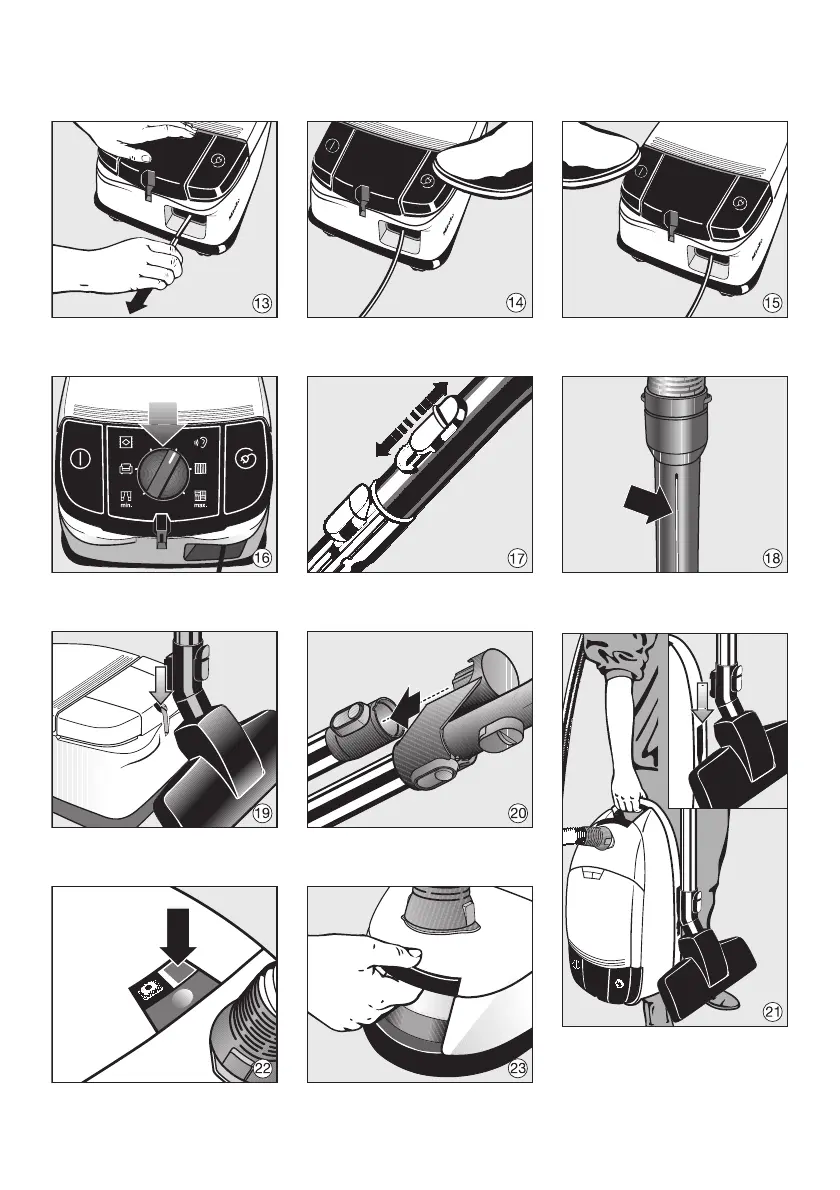 13

14

15

min.

max.

16

17

18

19

20

21

22

23