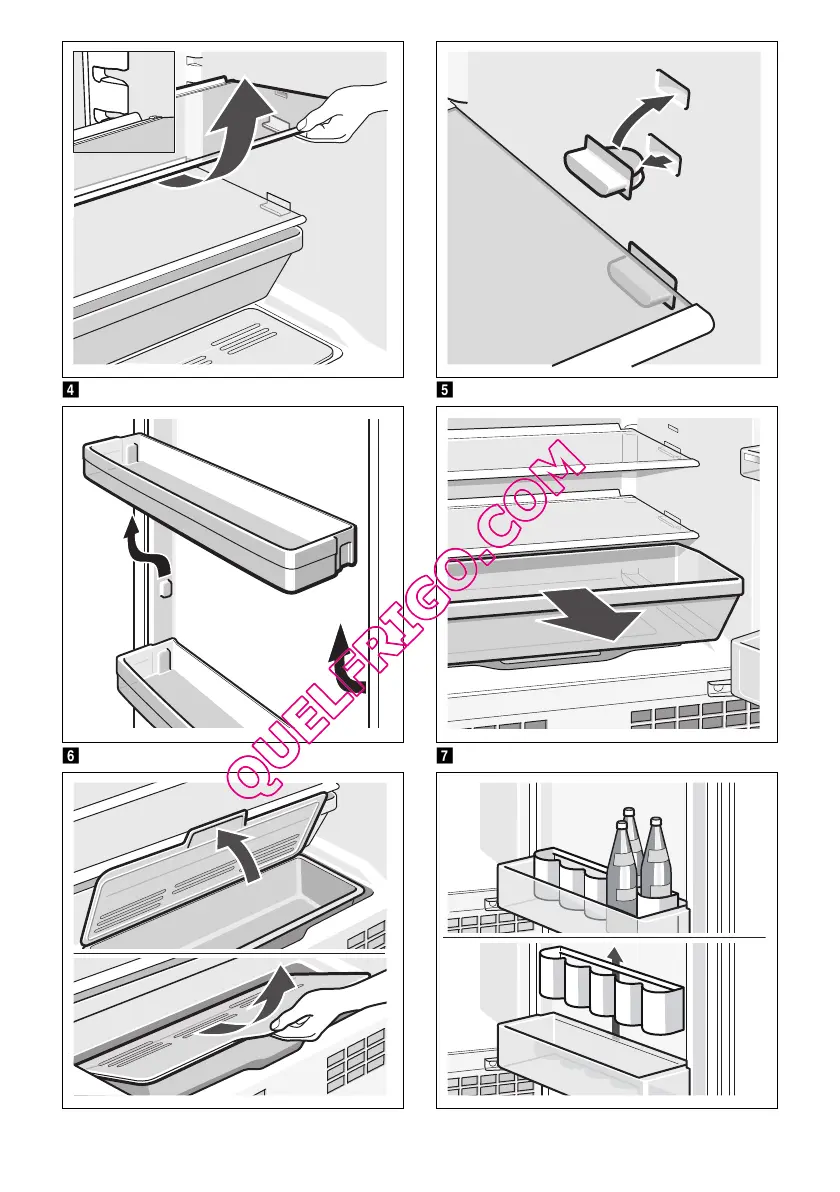 4

5

6

7

QUELFRIGO.COM