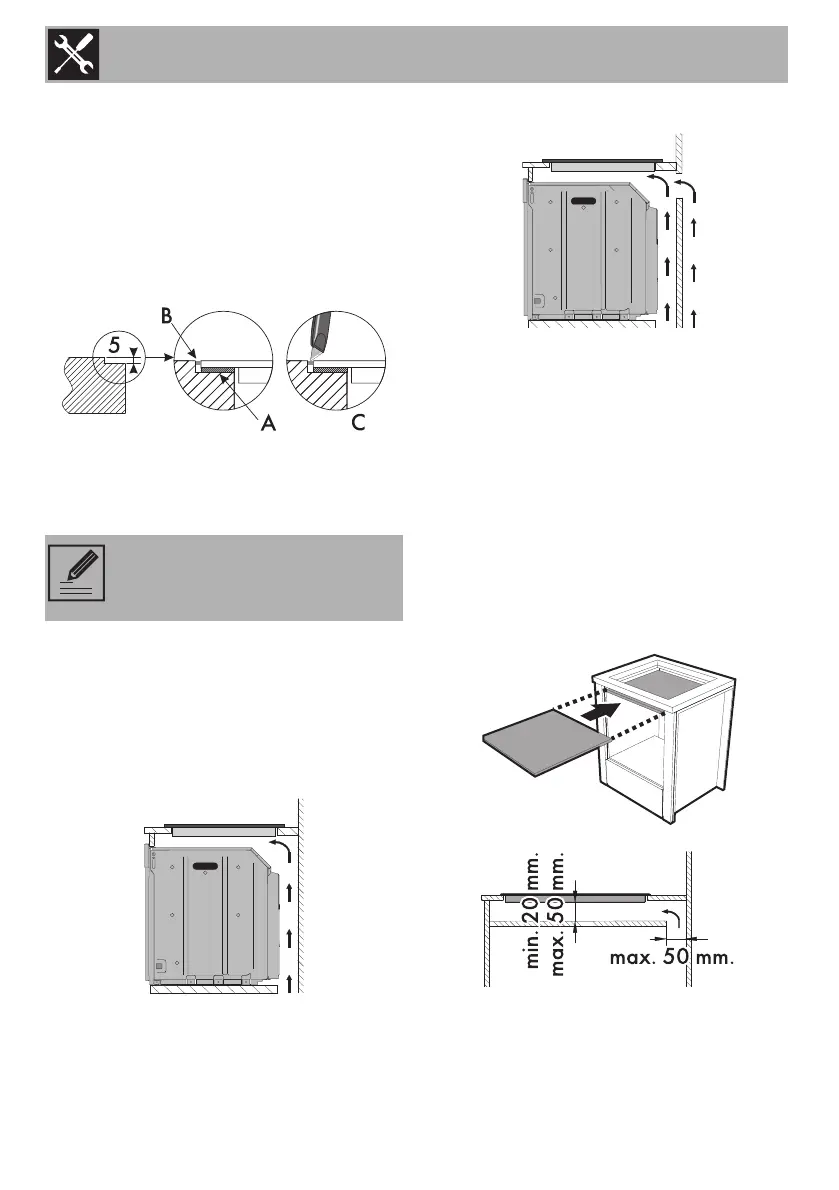 5

B

A

C

min. 20 mm.

max. 50 mm.

max. 50 mm.