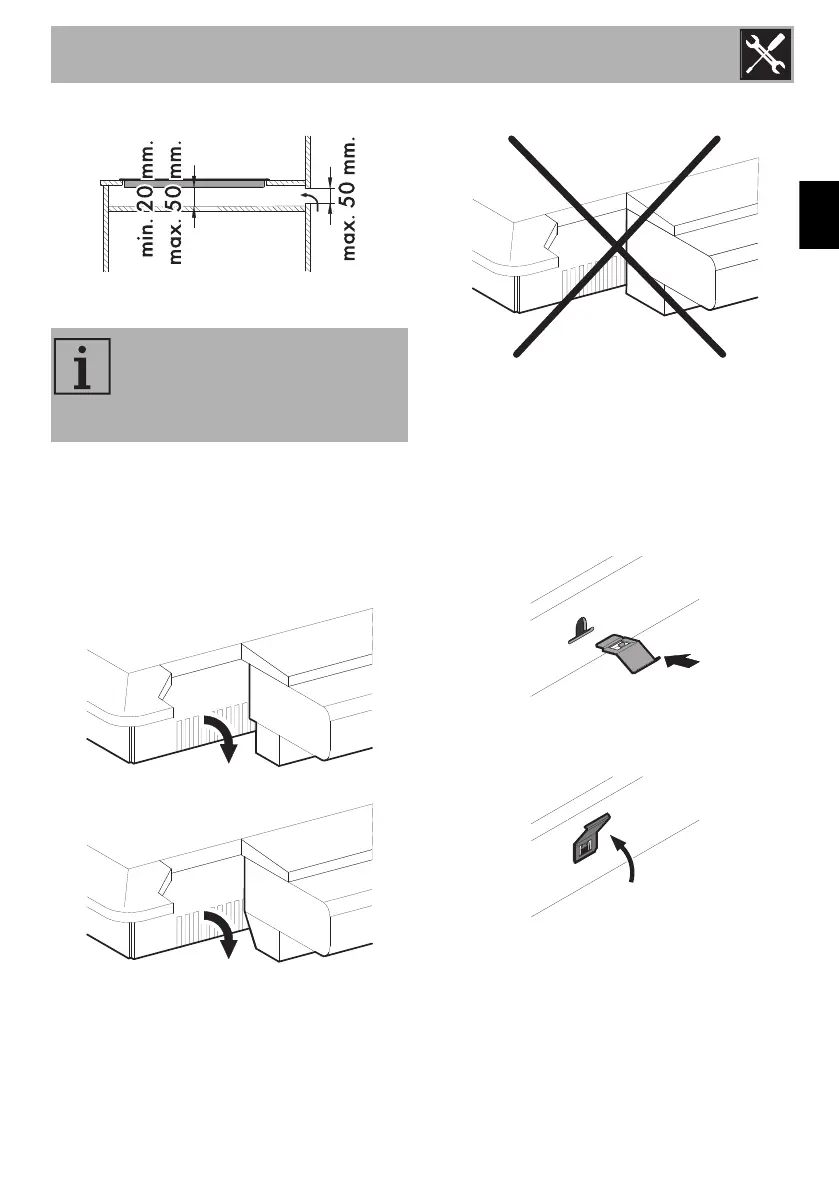 min. 20 mm.
max. 50 mm.
max. 50 mm.