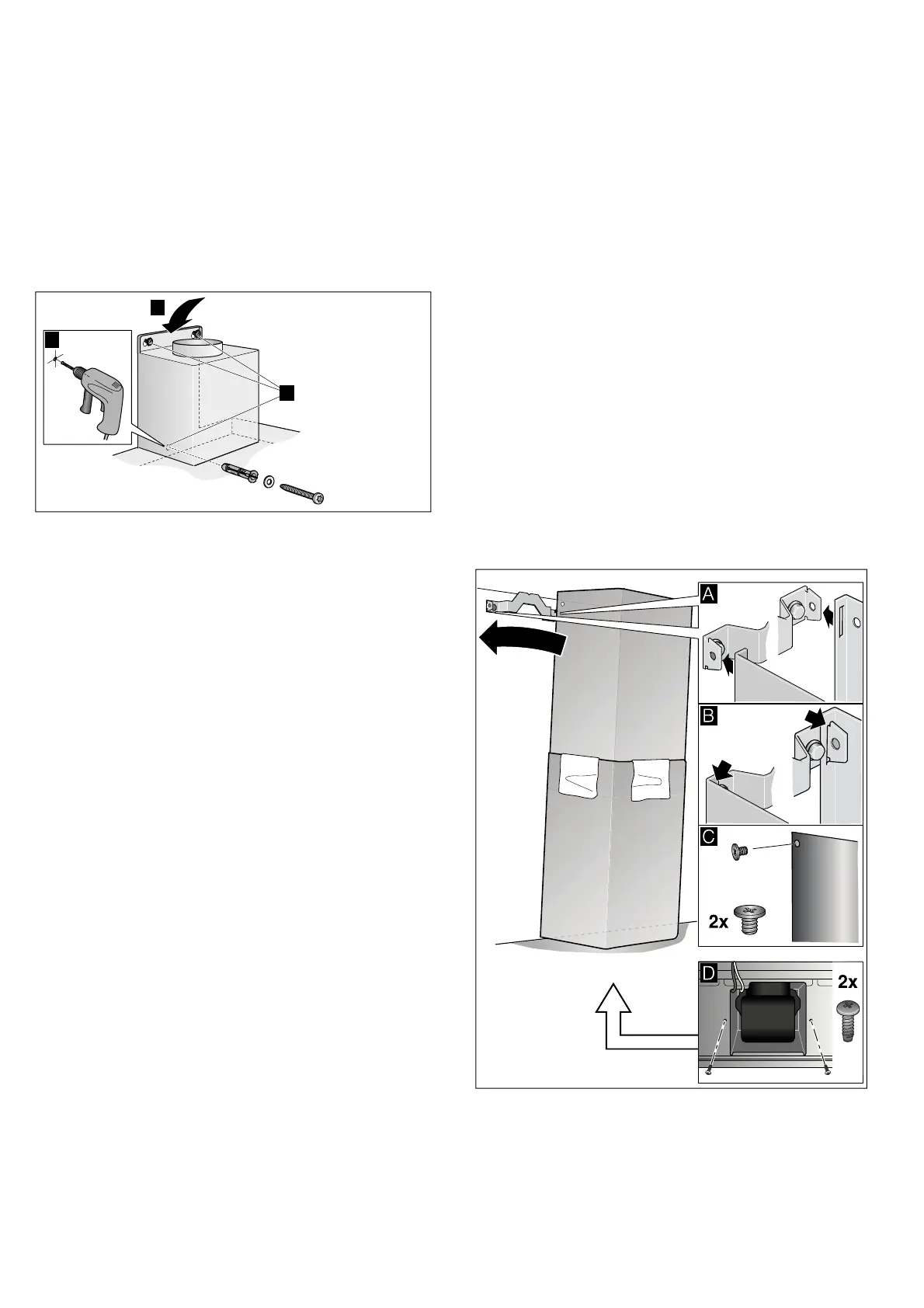 A

B

C

2x

D

2x