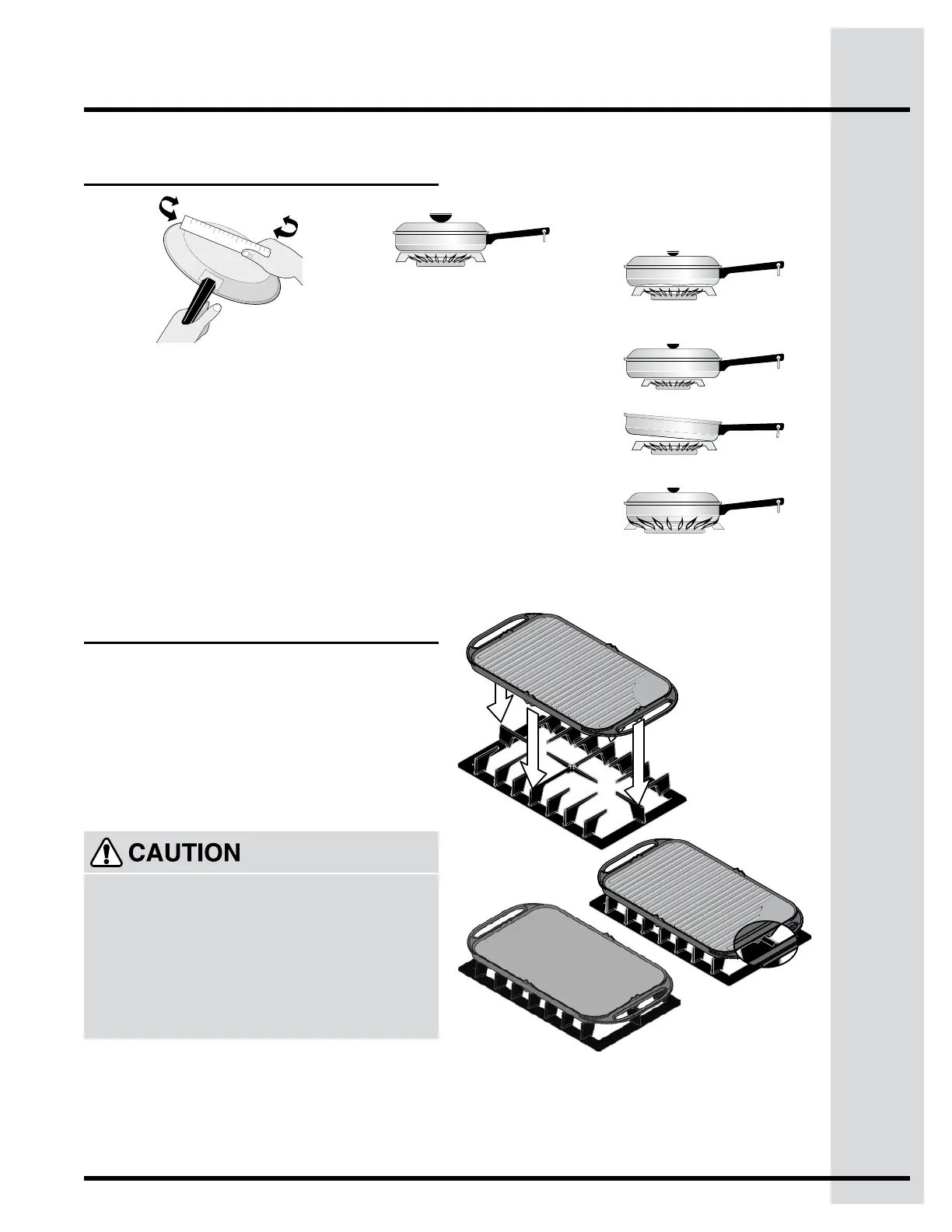 CAUTION