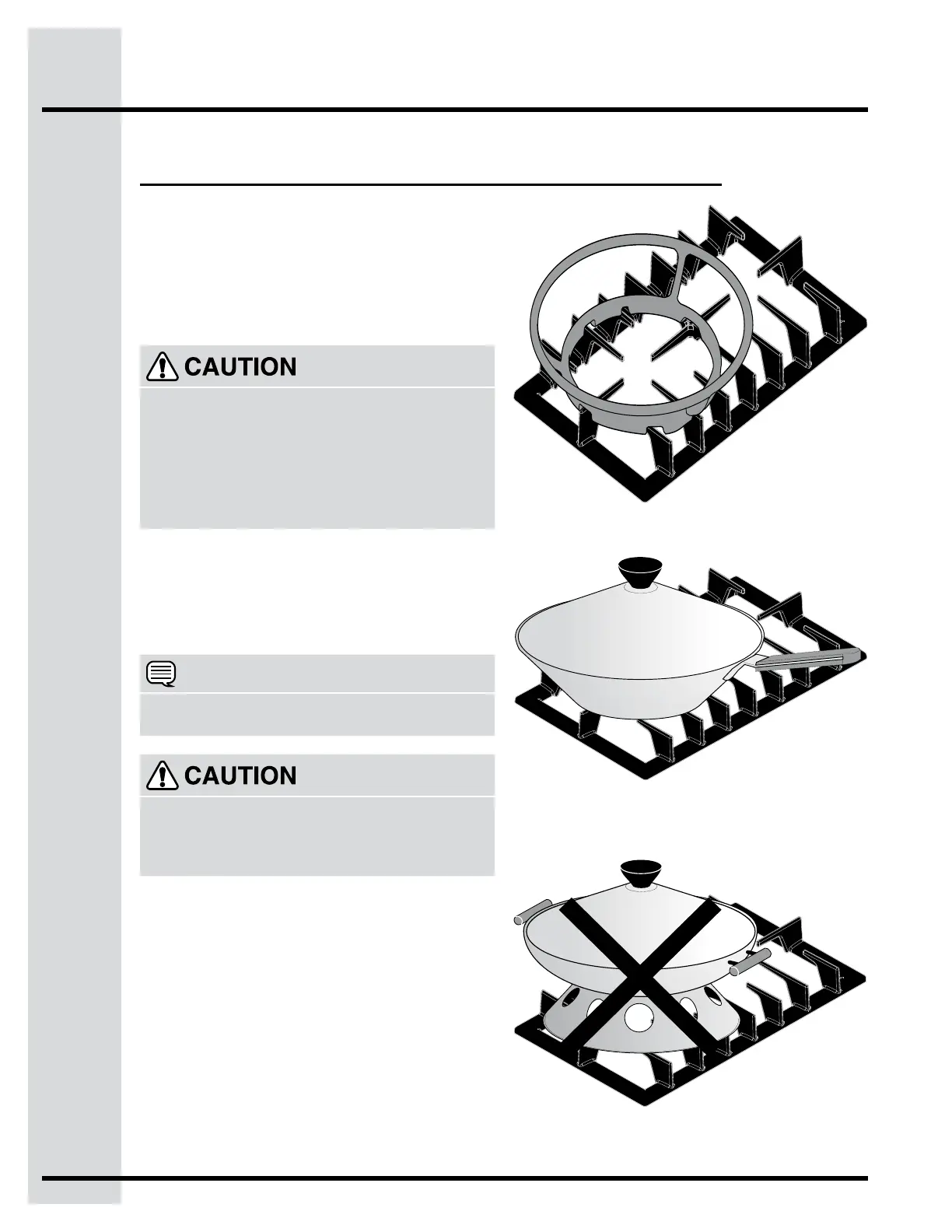 CAUTION

CAUTION