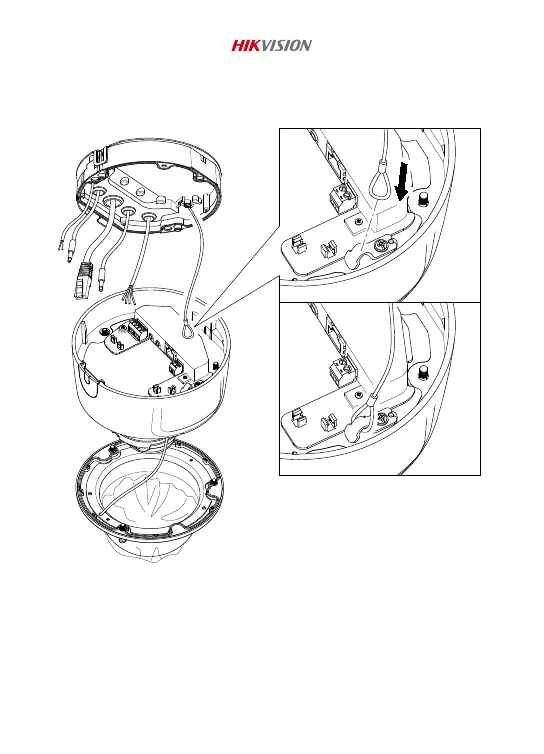 HIKVISION