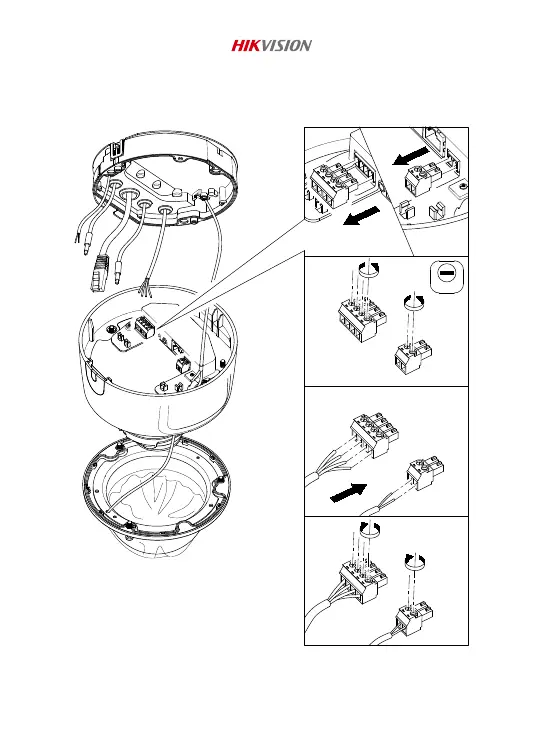 HIKVISION