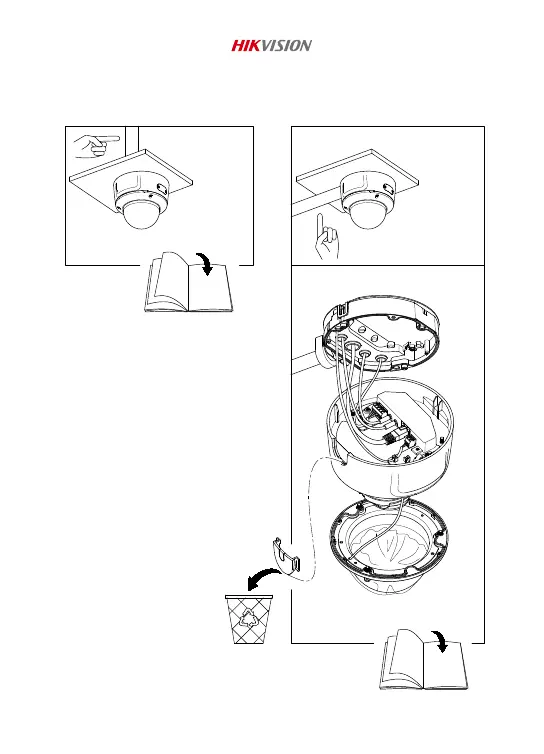 HIKVISION