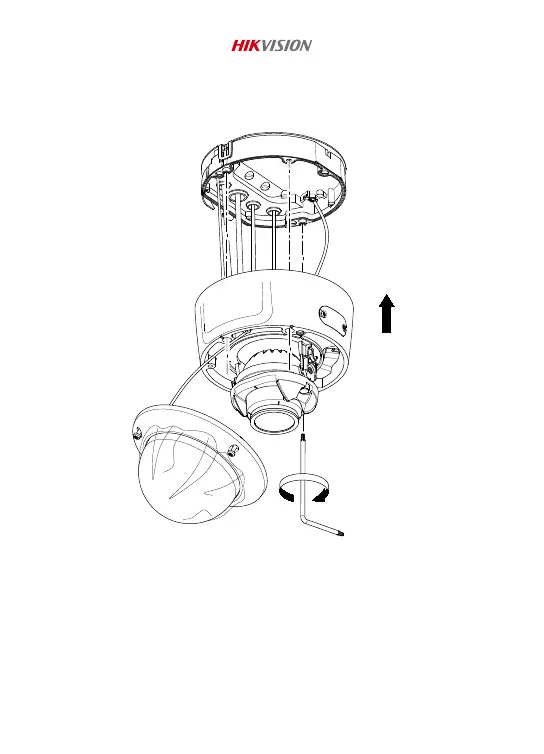 HIKVISION