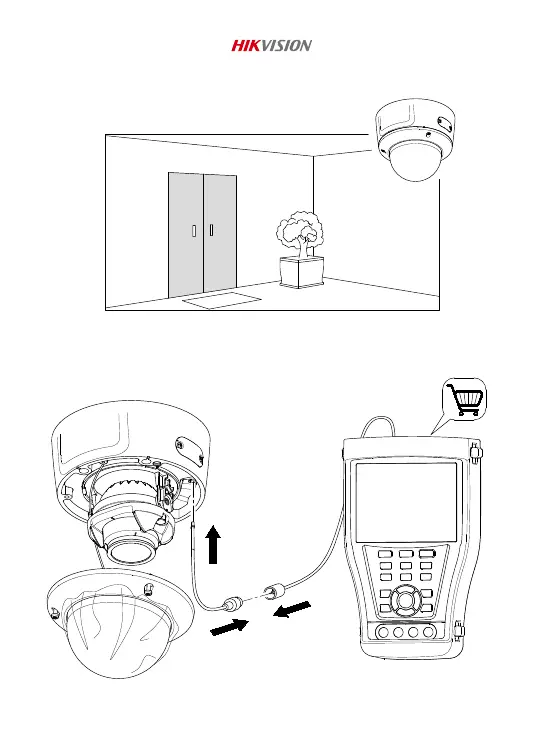 HIKVISION