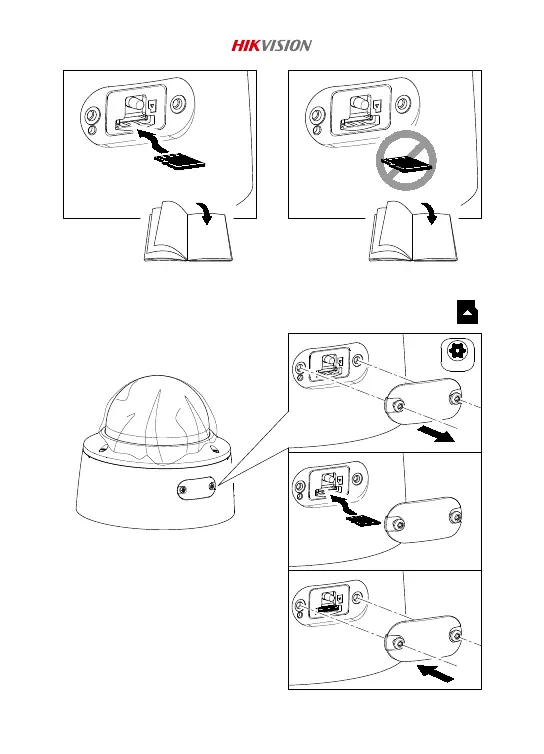 HIKVISION