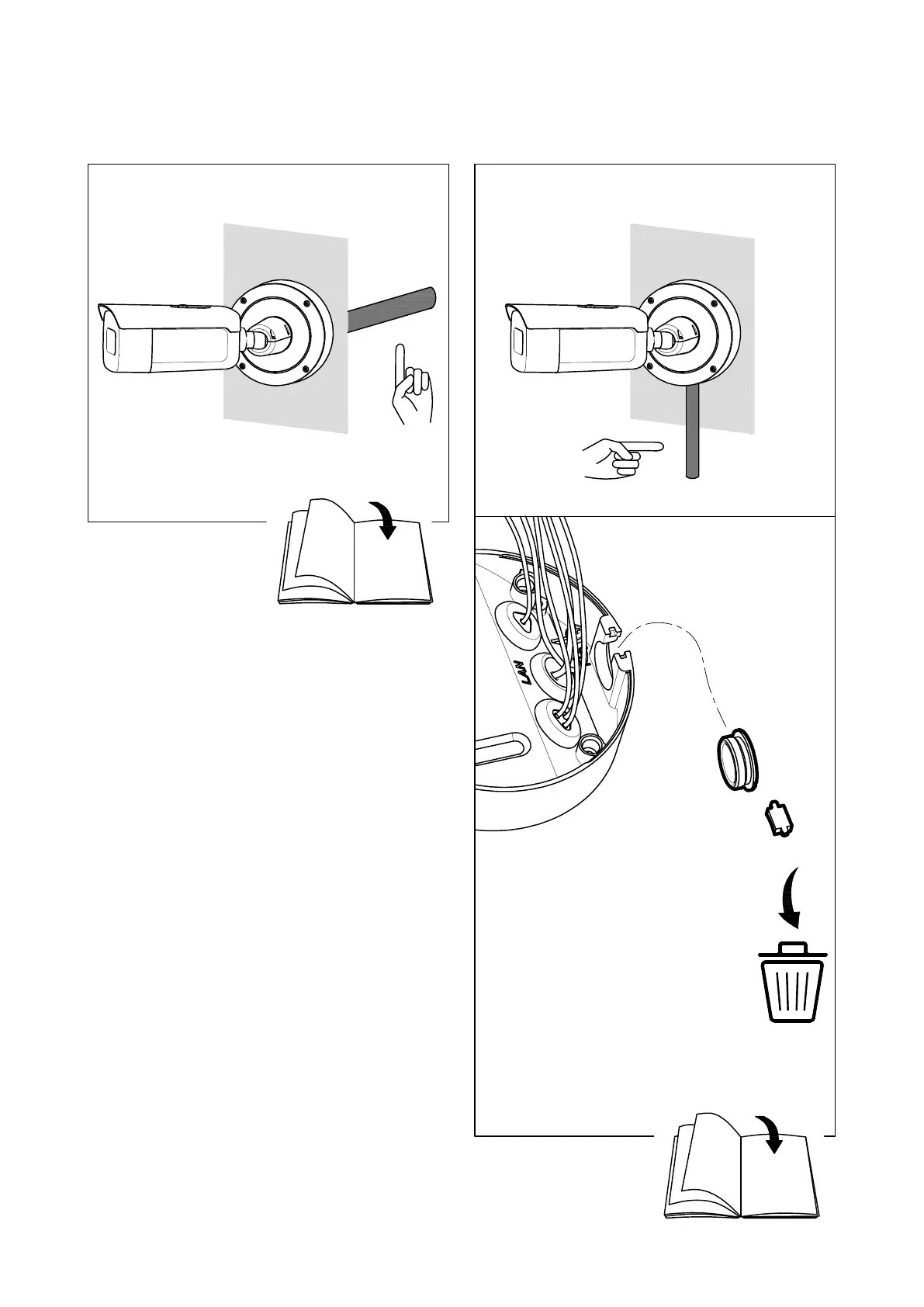 LAN