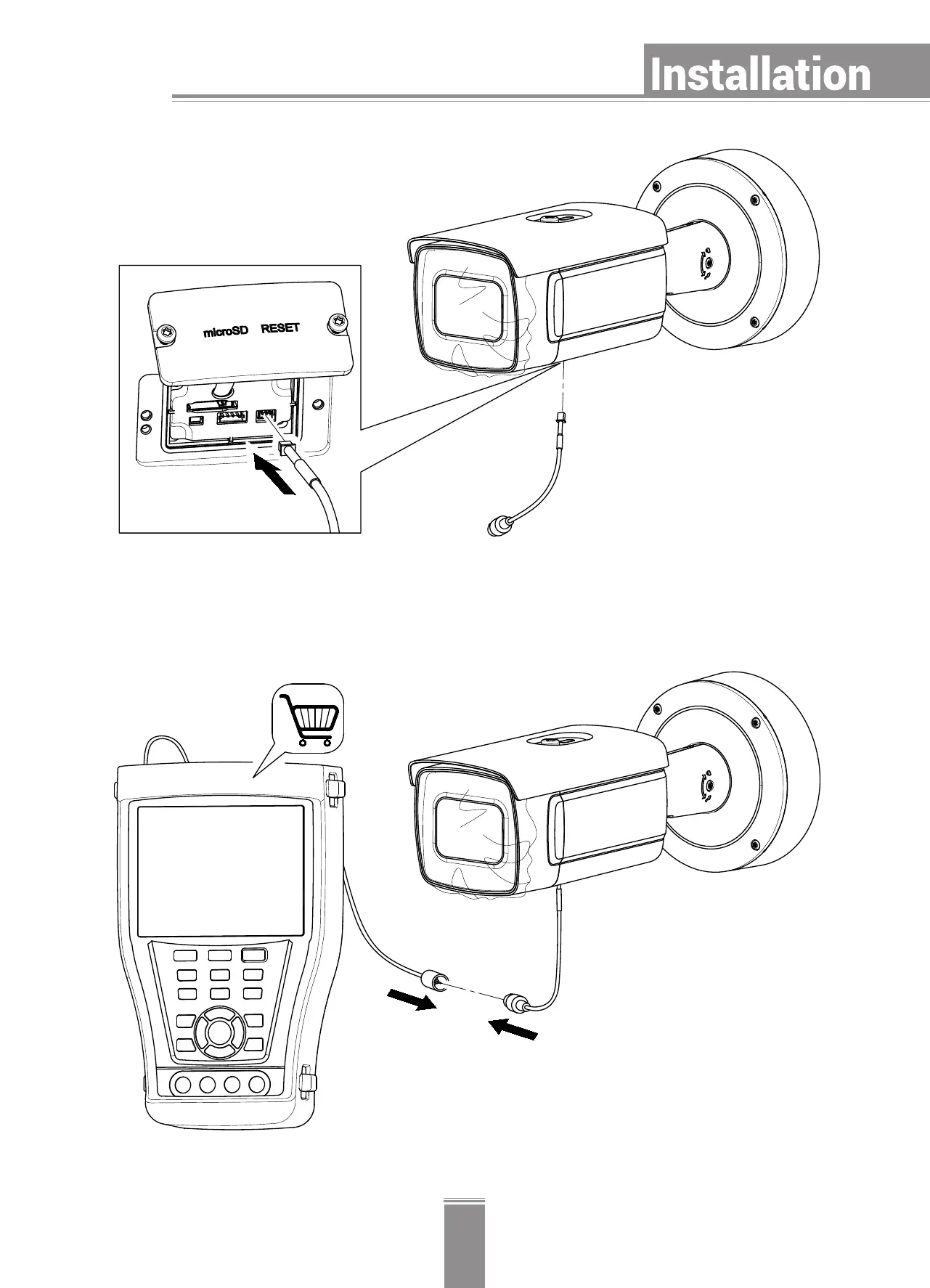 Installation

microSD RESET