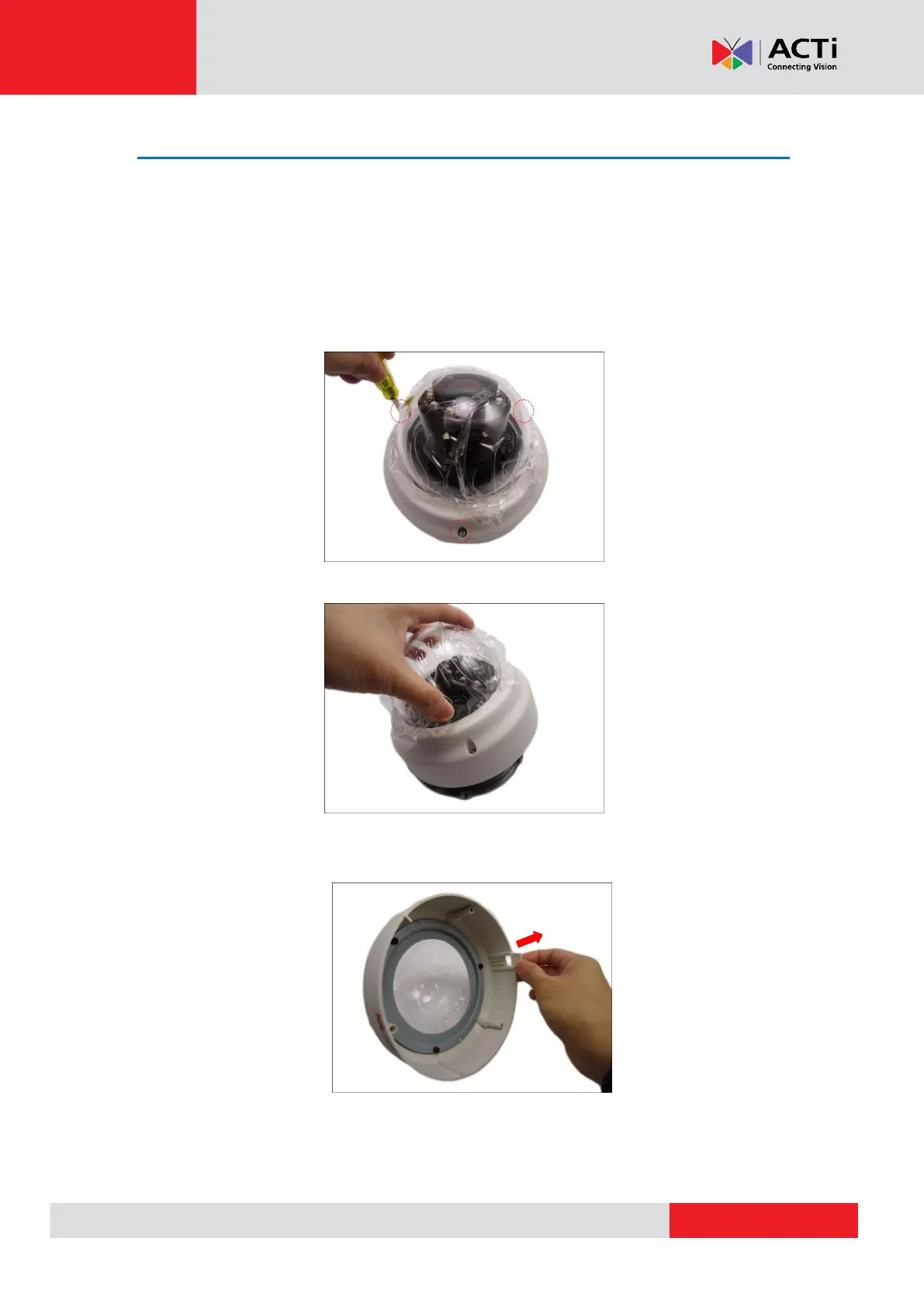 ACTi
Connecting Vision