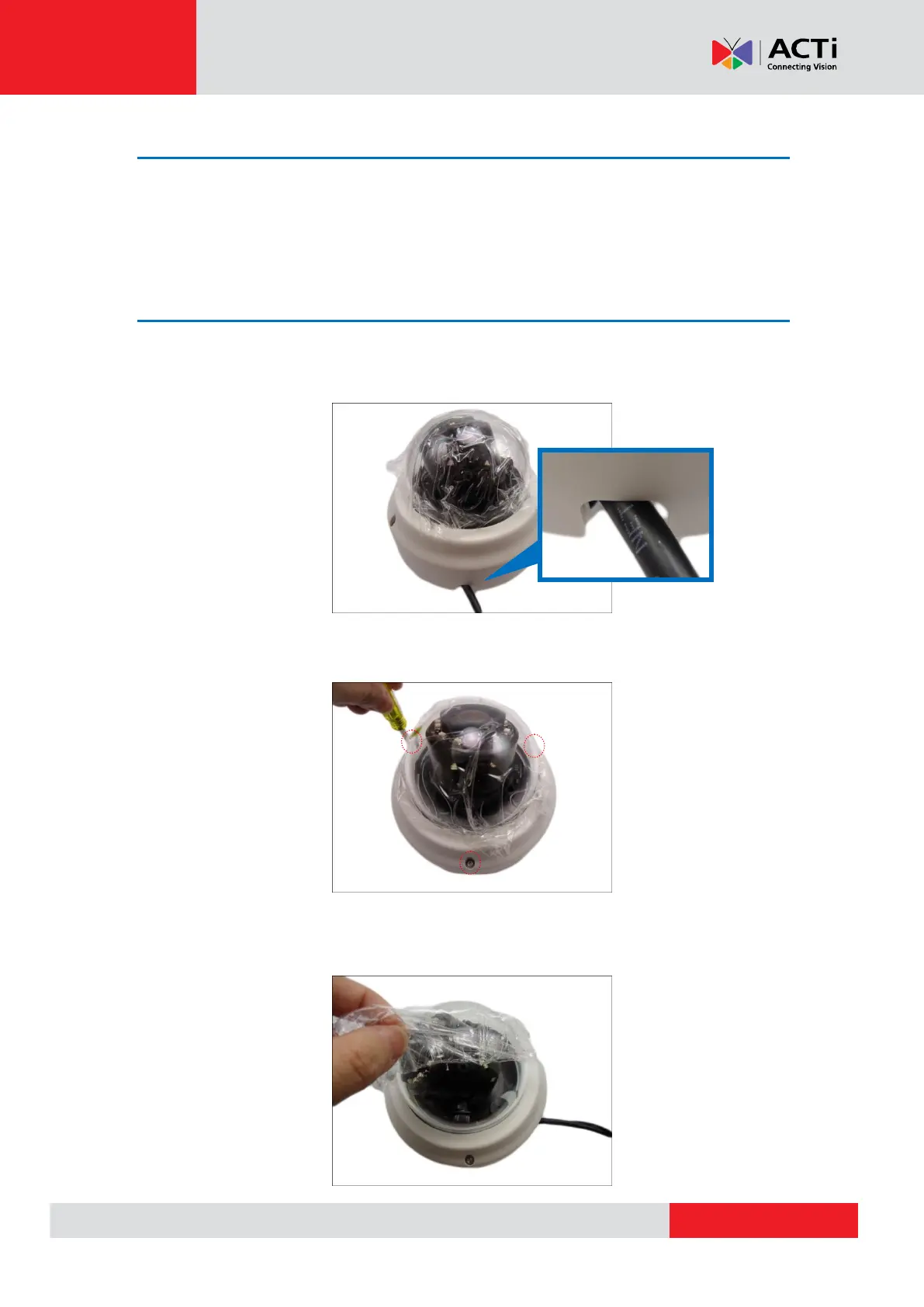 ACTi
Connecting Vision