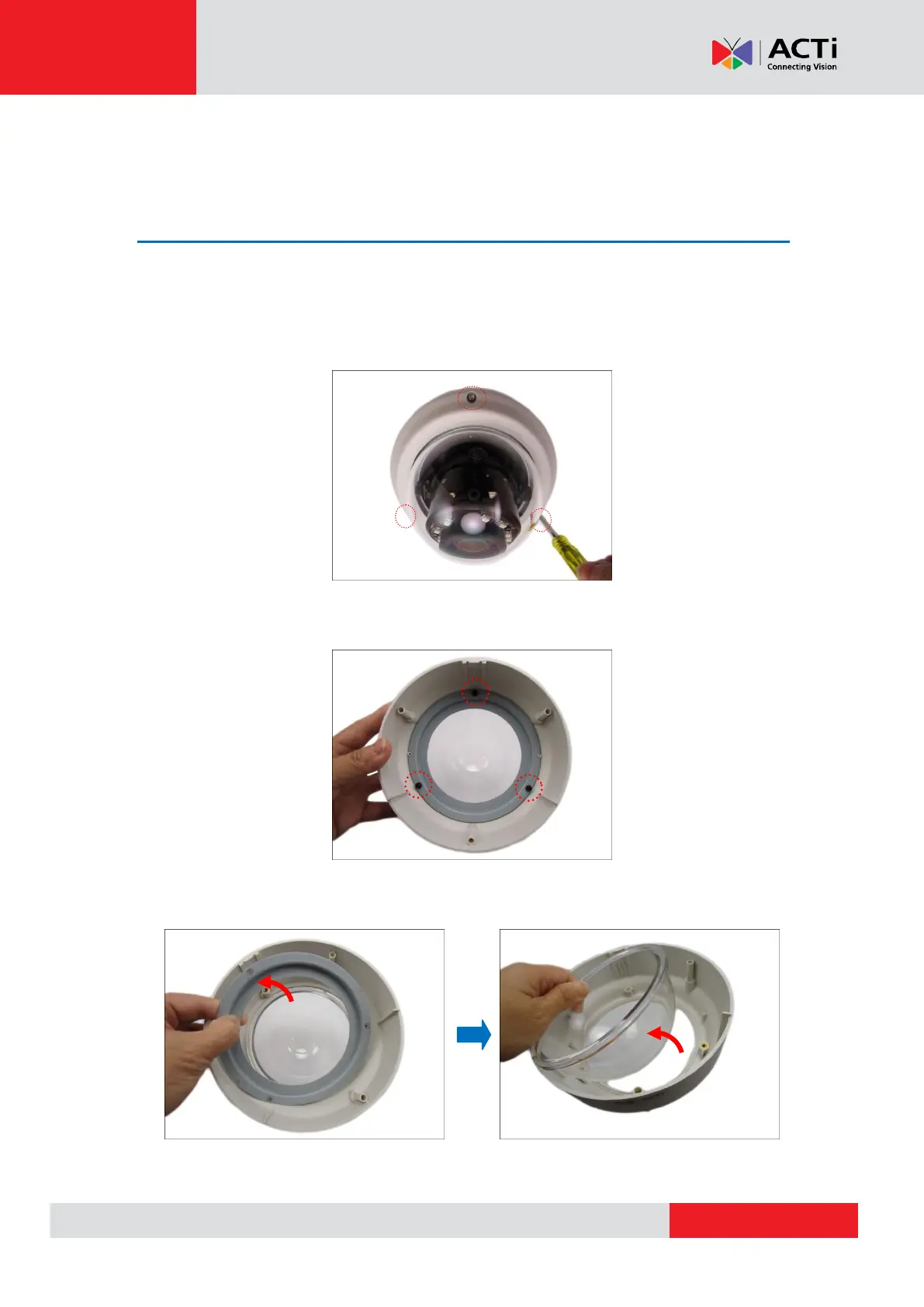 ACTi
Connecting Vision