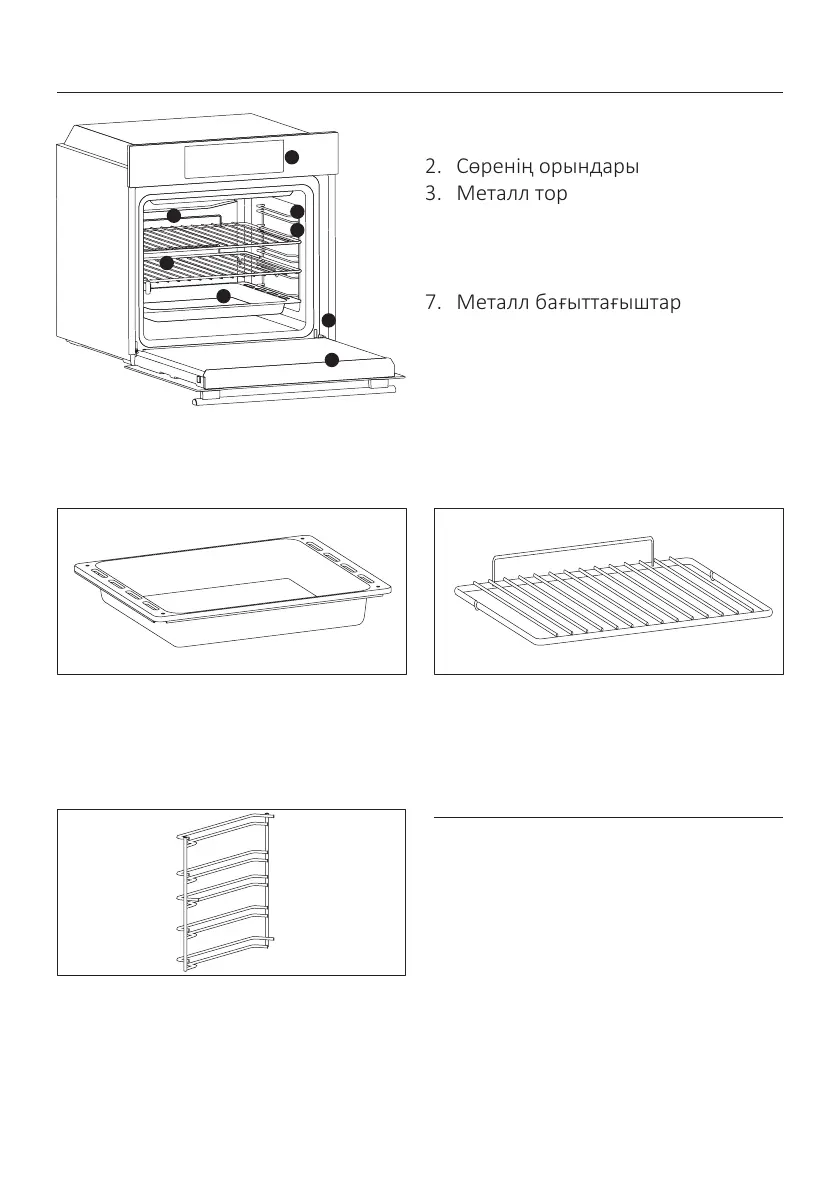 2. Сөренің орындары
3. Металл тор

7. Металл бағыттағыштар