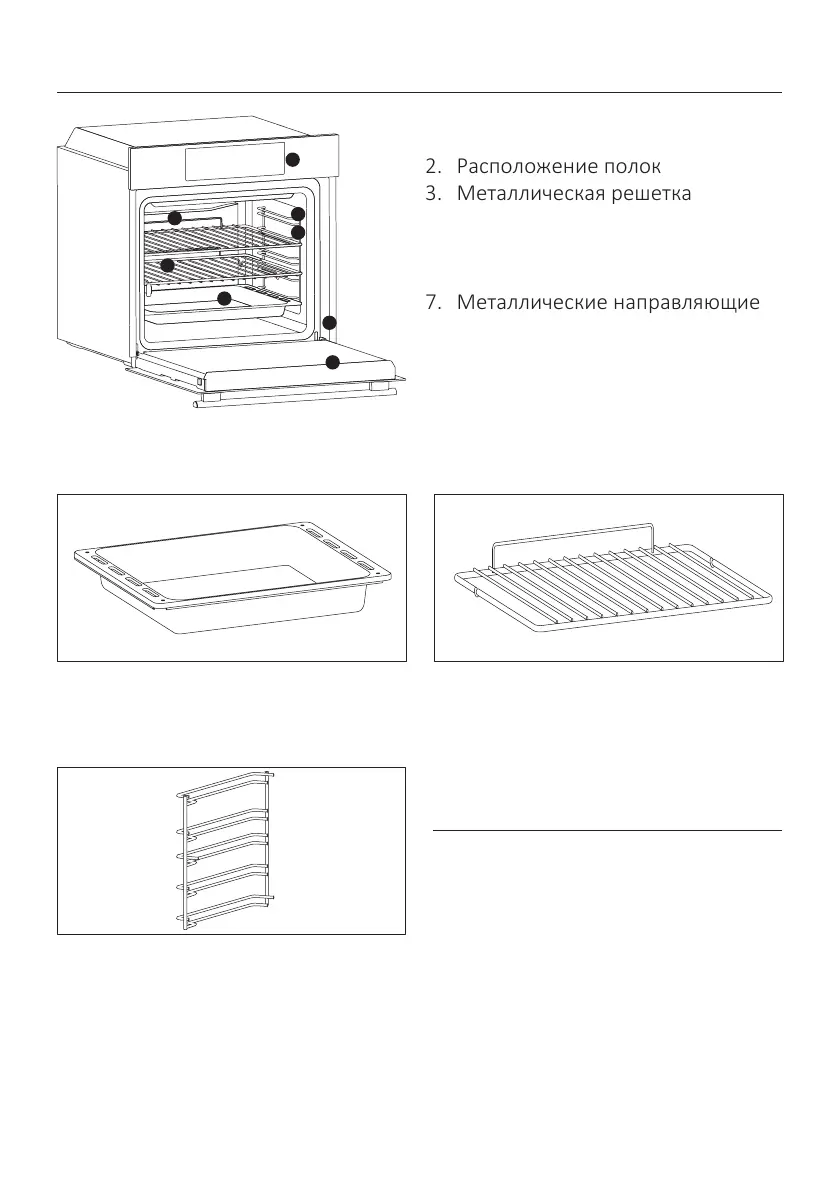 2. Расположение полок
3. Металлическая решетка

7. Металлические направляющие