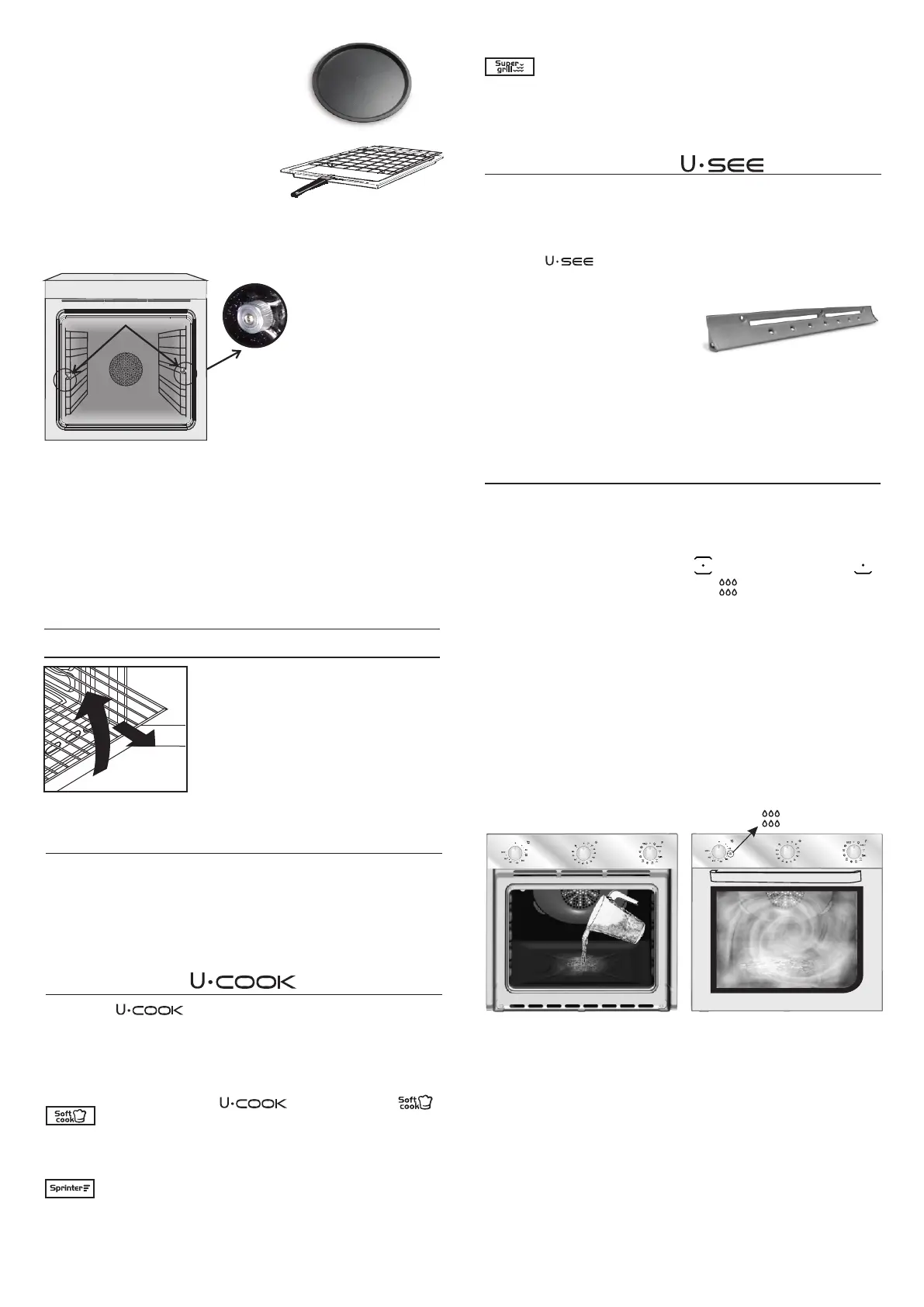 Super grill

U·SEE

U·SEE

U·COOK

U·COOK

U·COOK

Soft cook

Soft cook

Sprinter