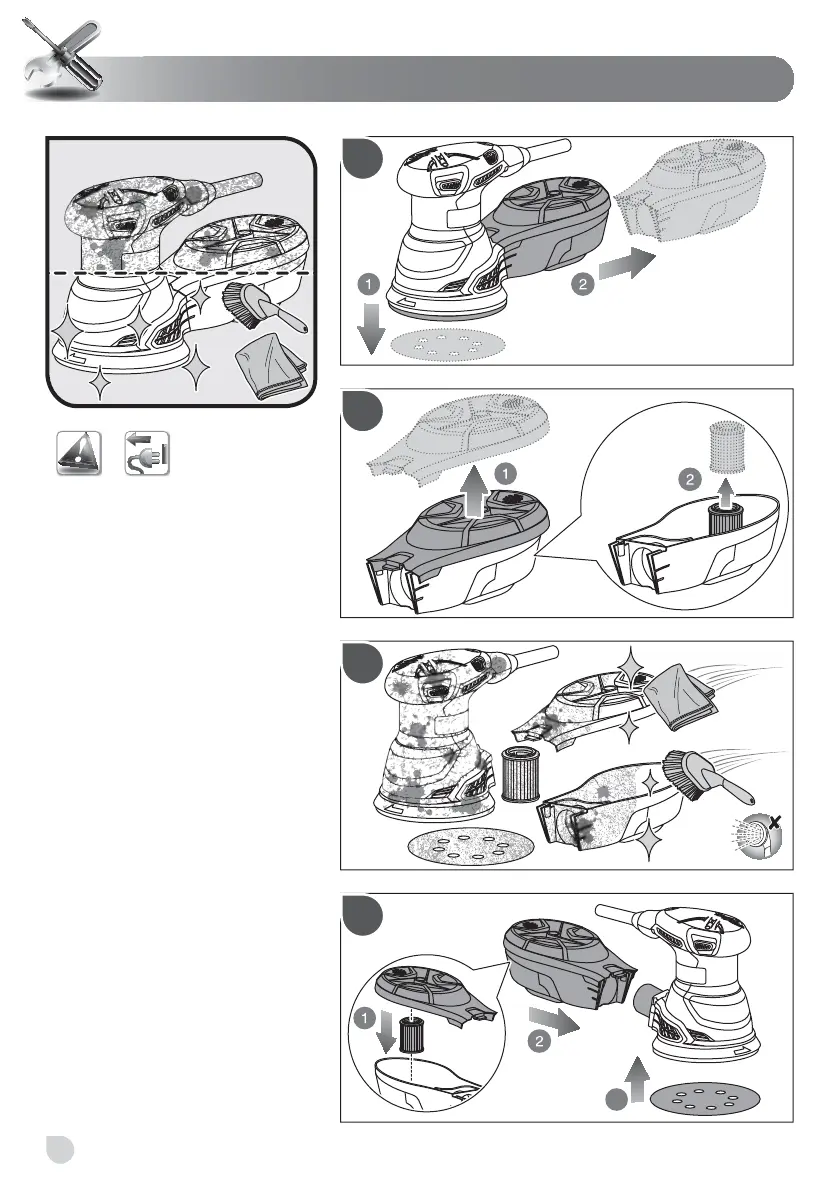 1
2
1
2
1
2