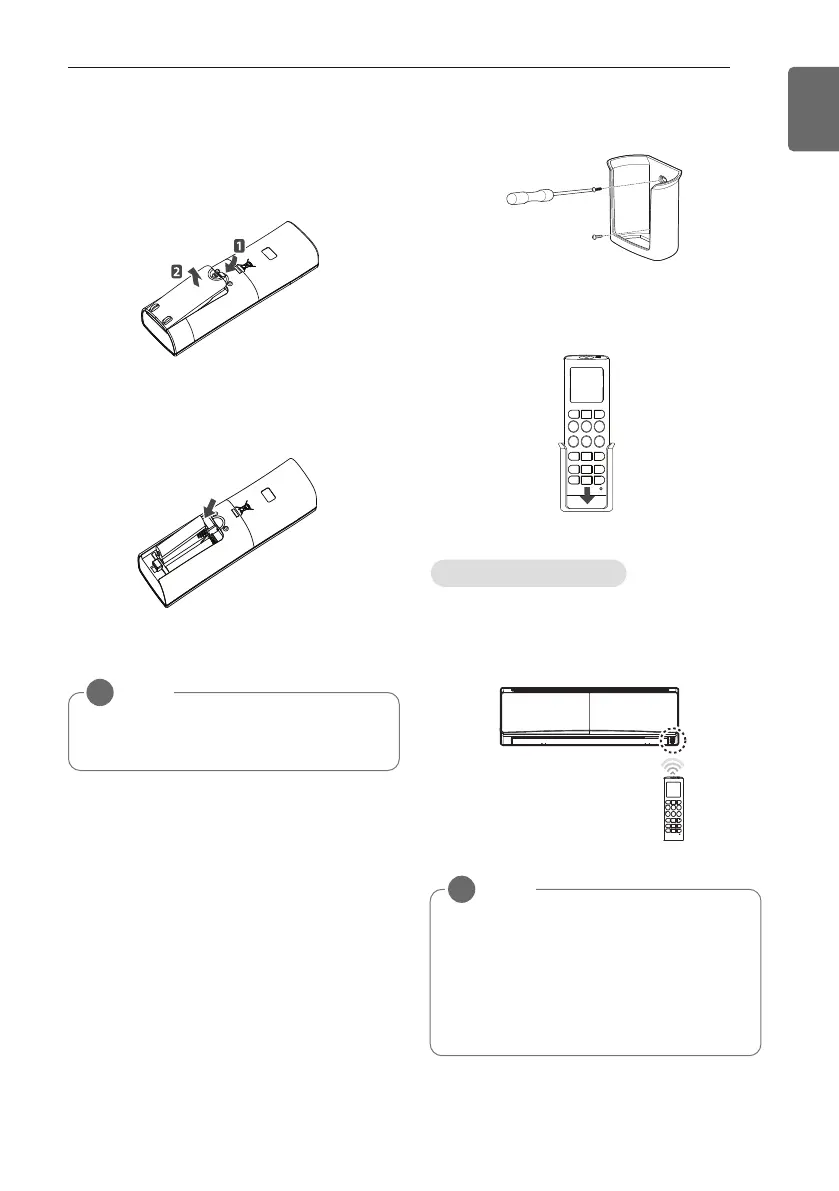 1

2