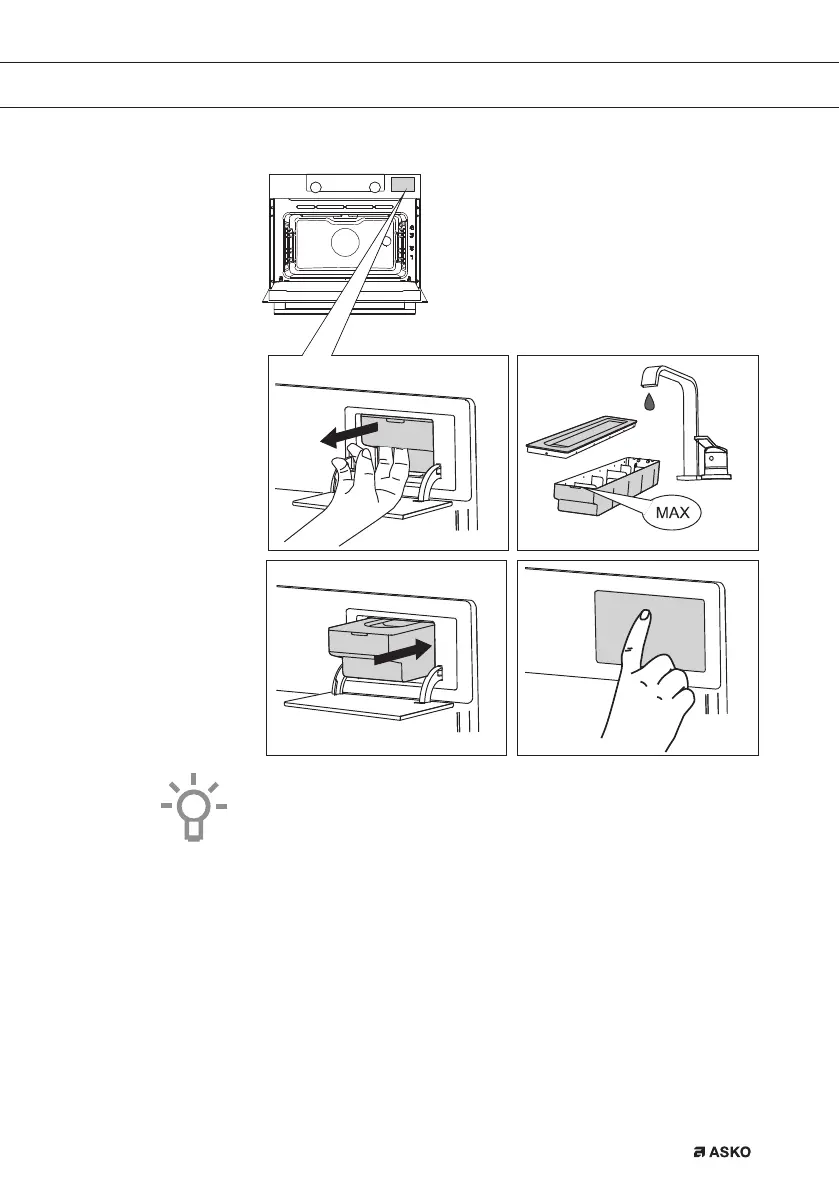 MAX

ASKO