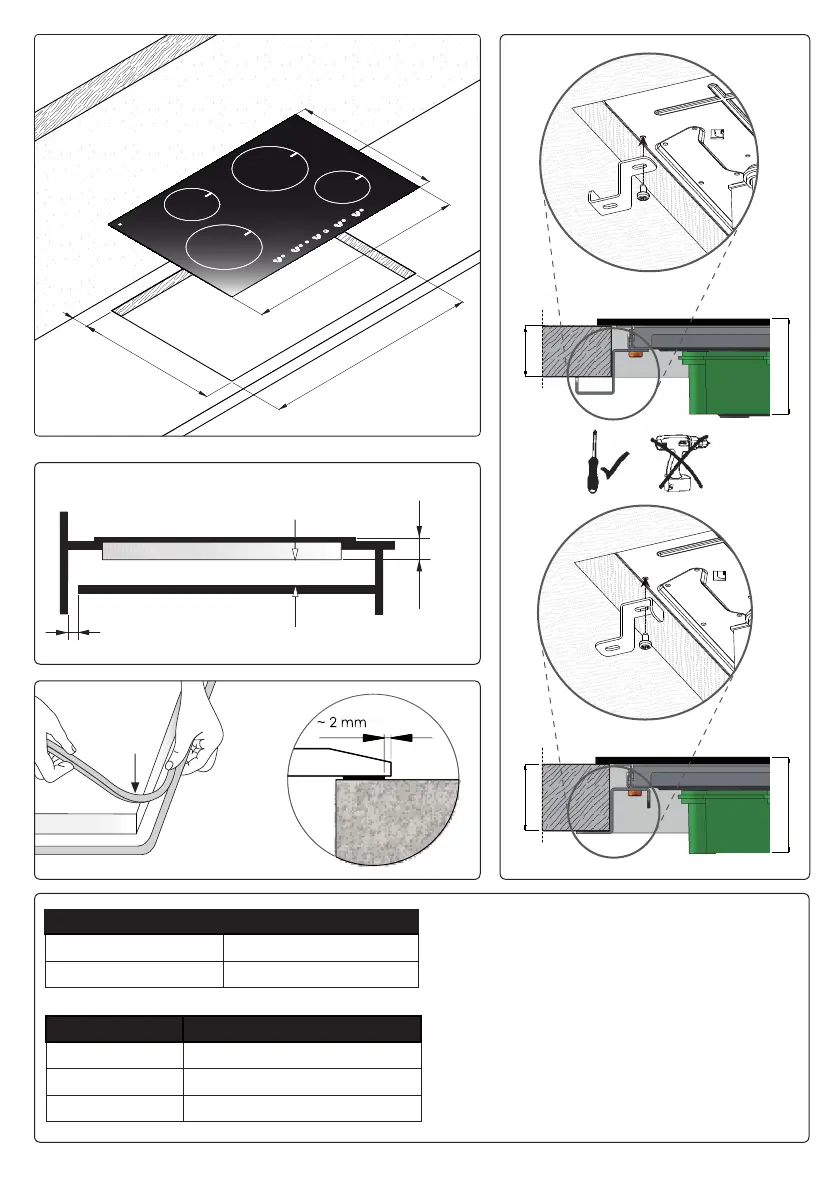 ~ 2 mm