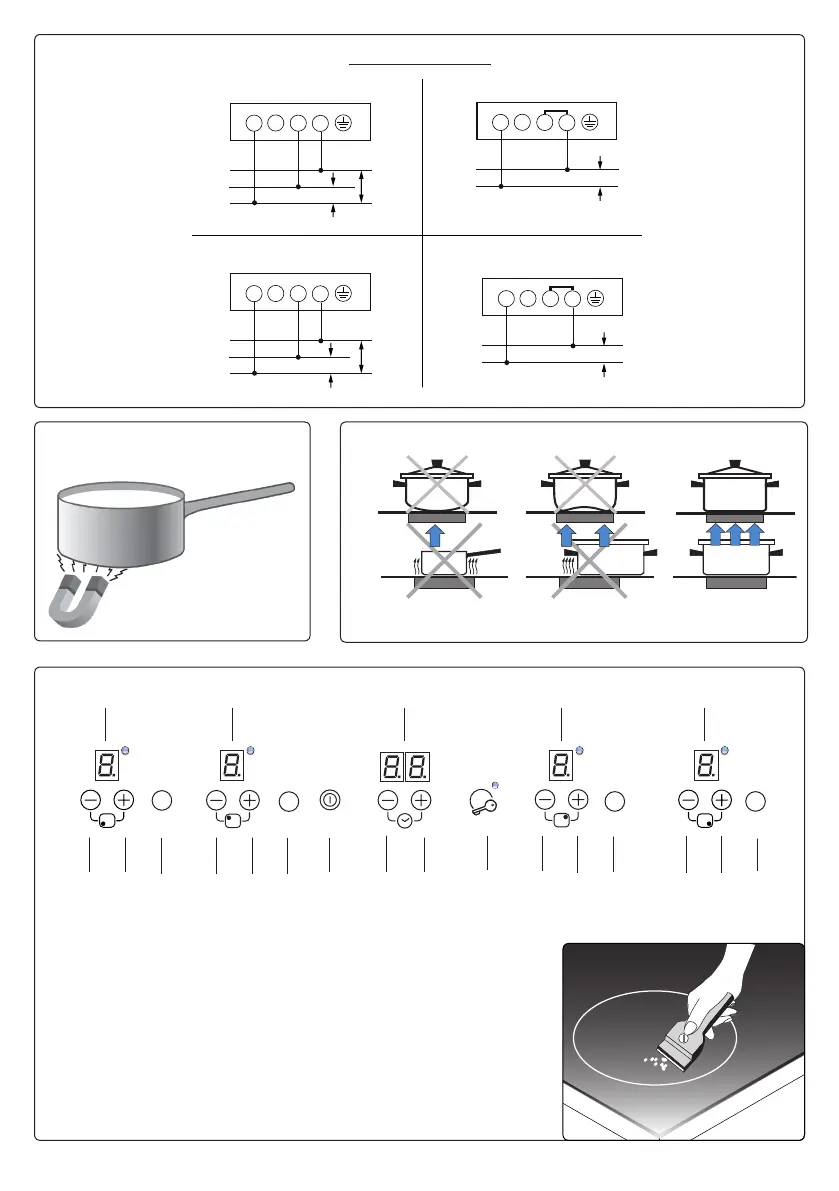 8.

8.

8.8.

8.

8.