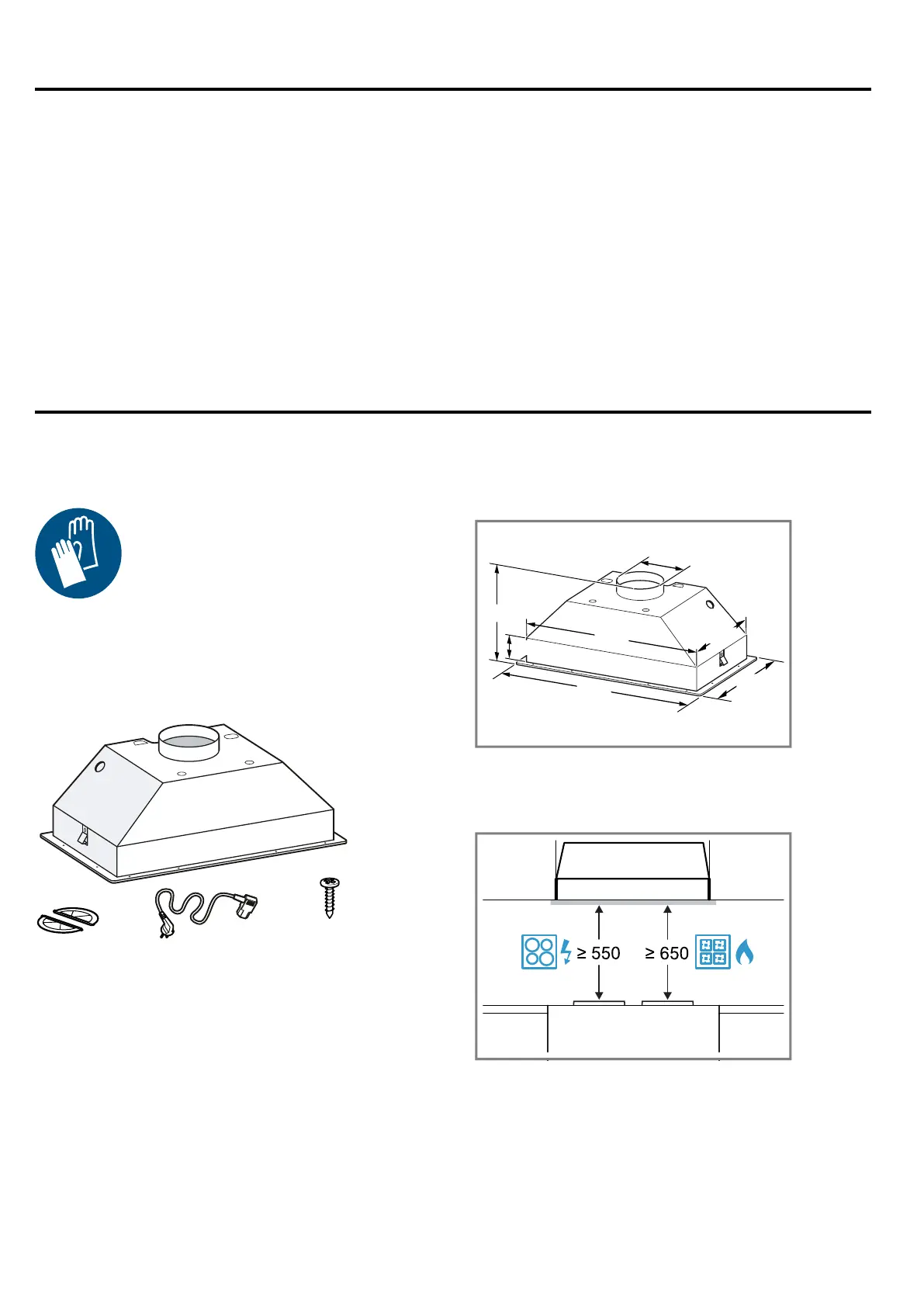 ≥ 550

≥ 650