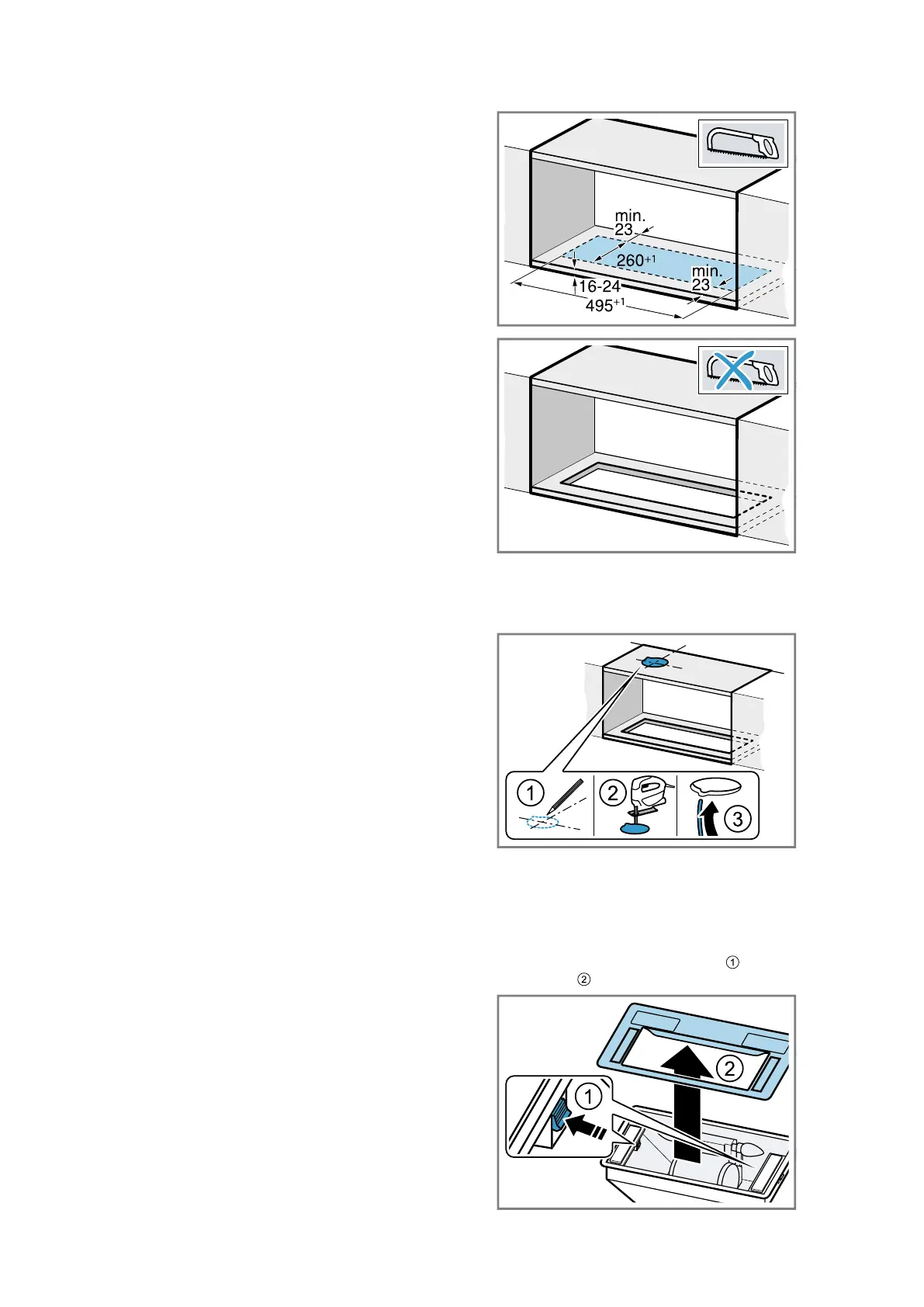 min.
23
$260^{+1}$
min.
23
16-24
$495^{+1}$

①
②
③

①
②

②
①