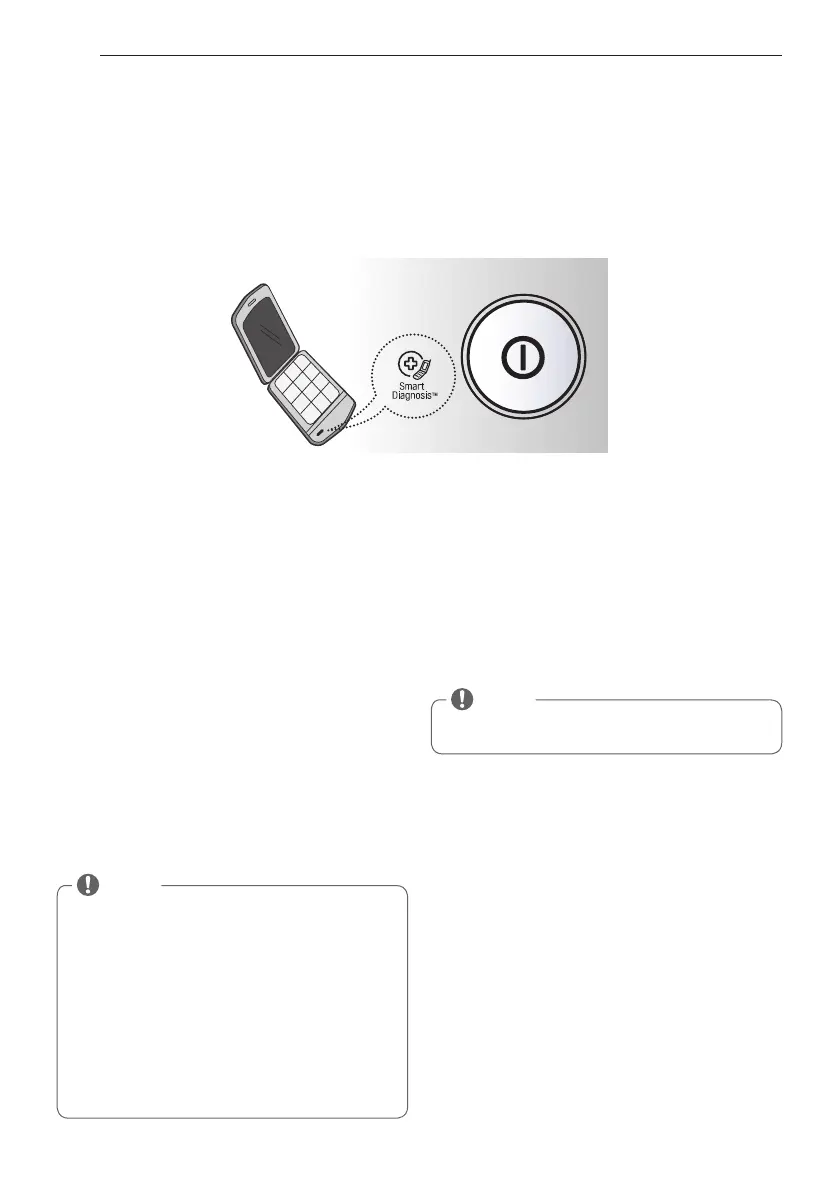 Smart Diagnosis™