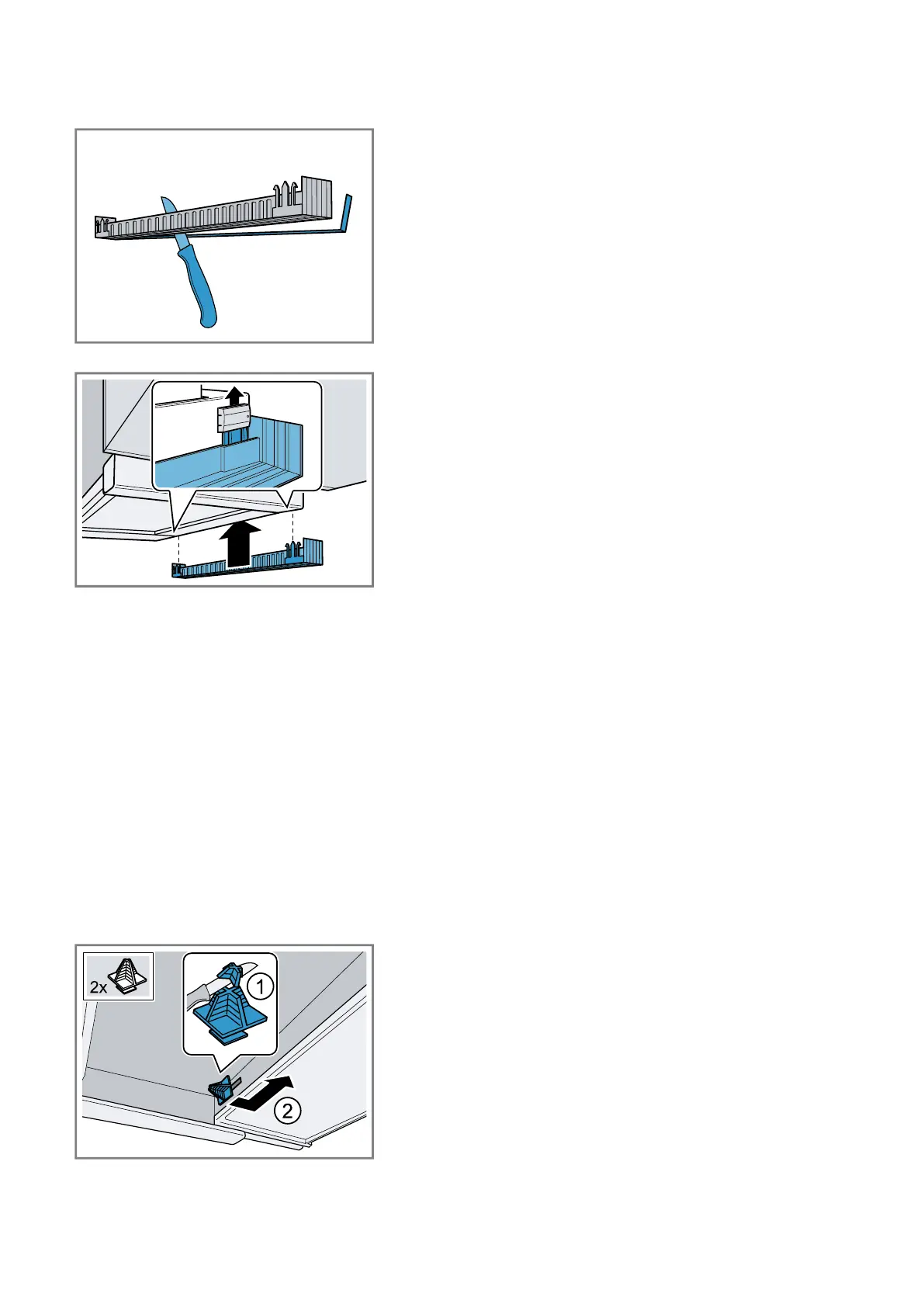 2x

1

2