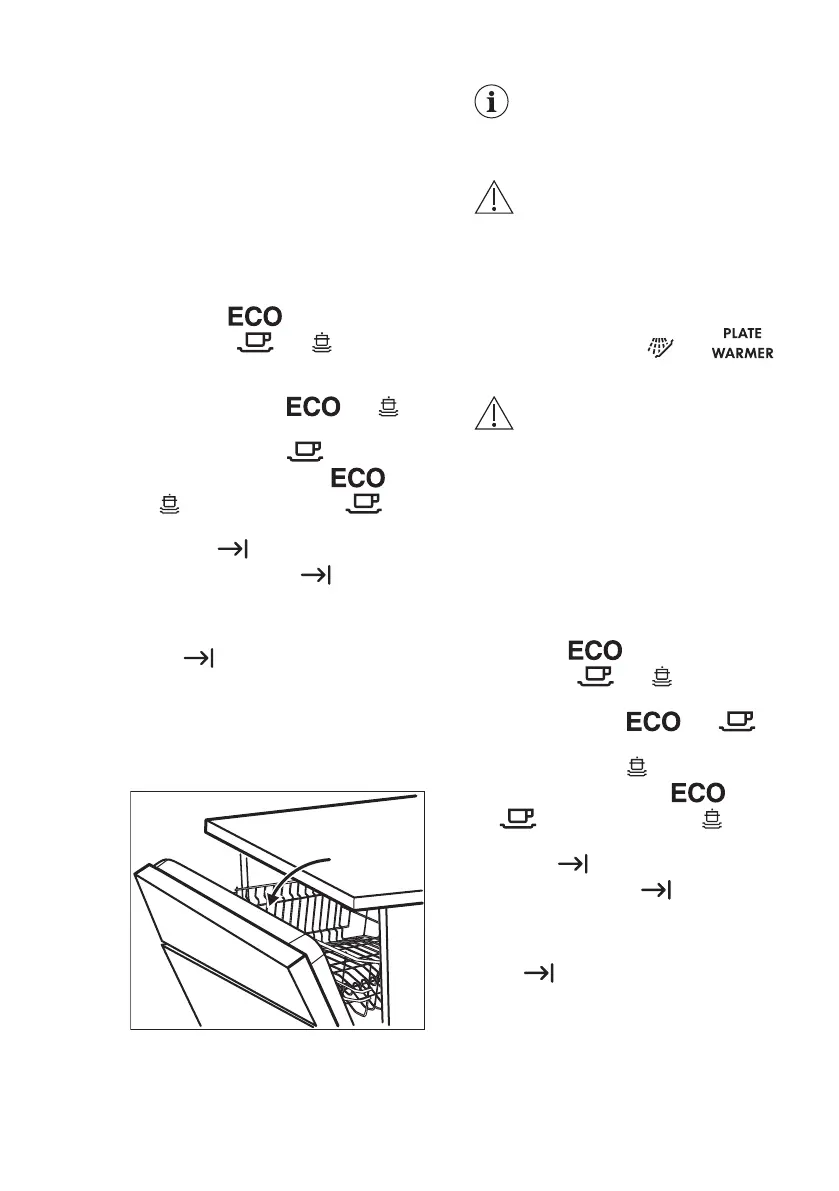 ECO

ECO

ECO

PLATE WARMER

ECO

ECO

ECO