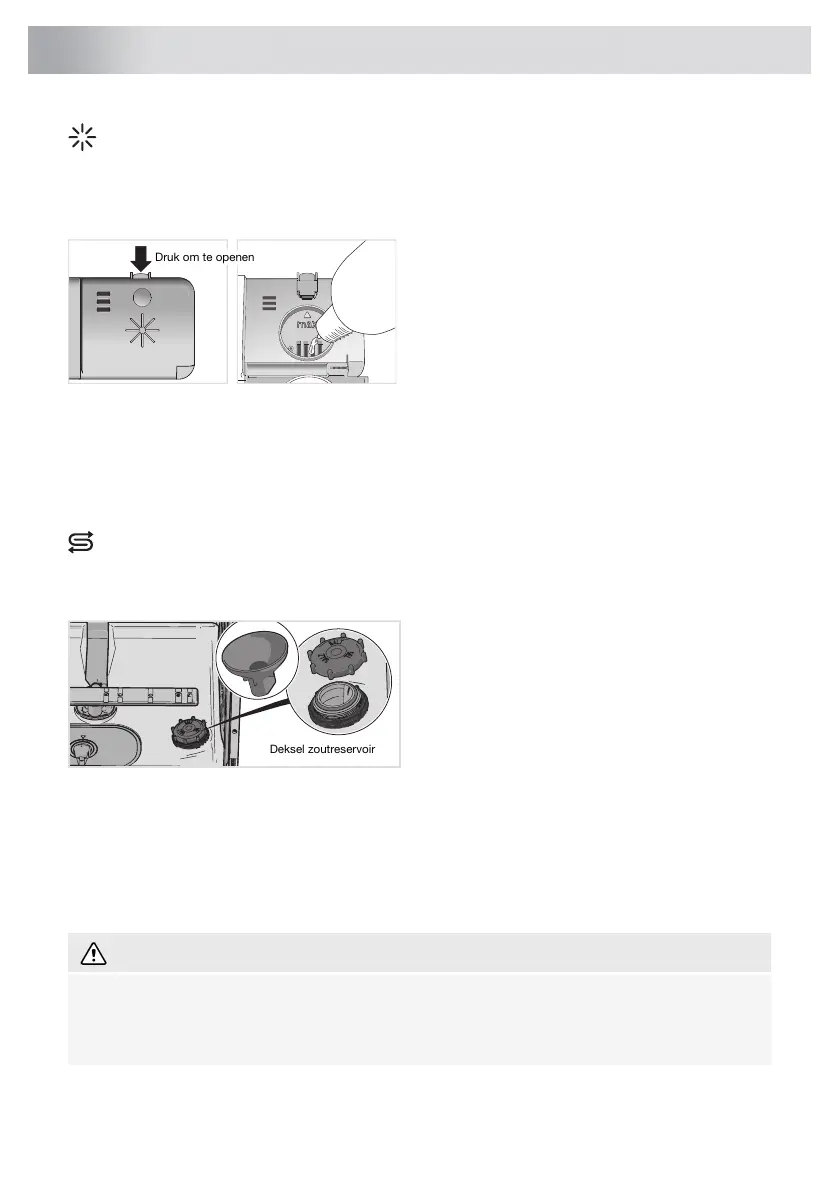 Druk om te openen

max

Deksel zoutreservoir