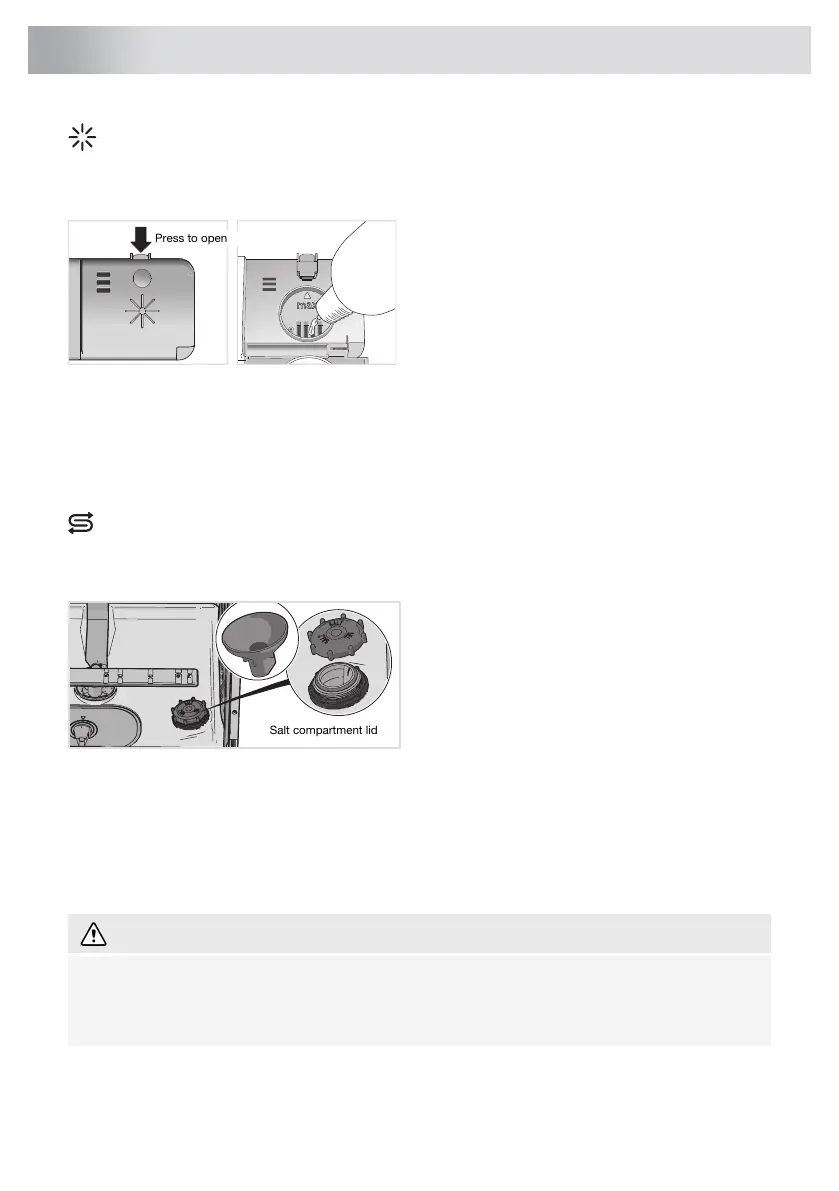 Press to open

max

Salt compartment lid